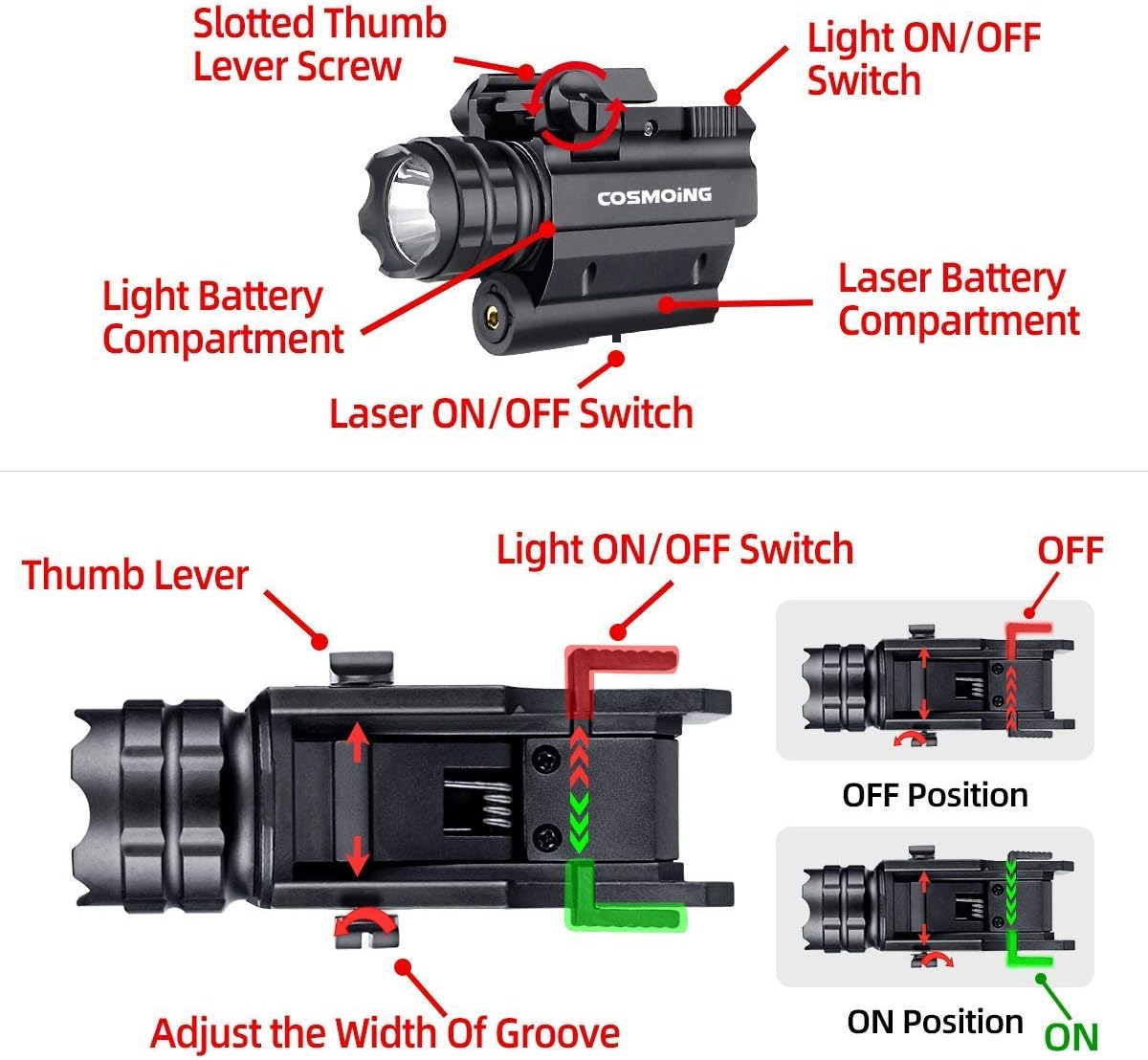 Slotted Thumb Lever Screw

Light ON/OFF Switch

COSMOiNG

Light Battery Compartment

Laser Battery Compartment

Laser ON/OFF Switch

Thumb Lever

Light ON/OFF Switch

OFF

OFF Position

ON Position

ON

Adjust the Width Of Groove