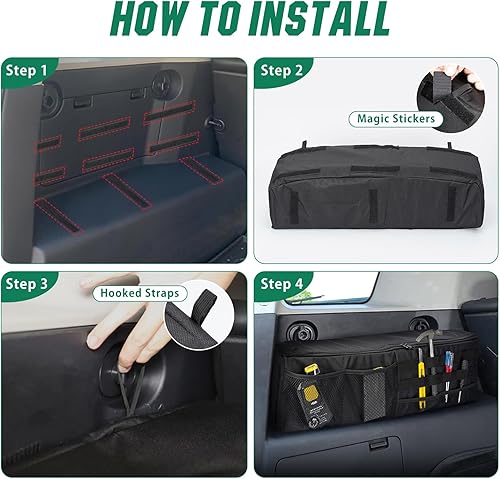 HOW TO INSTALL

Step 1

Step 2

Magic Stickers

Step 3

Hooked Straps

Step 4