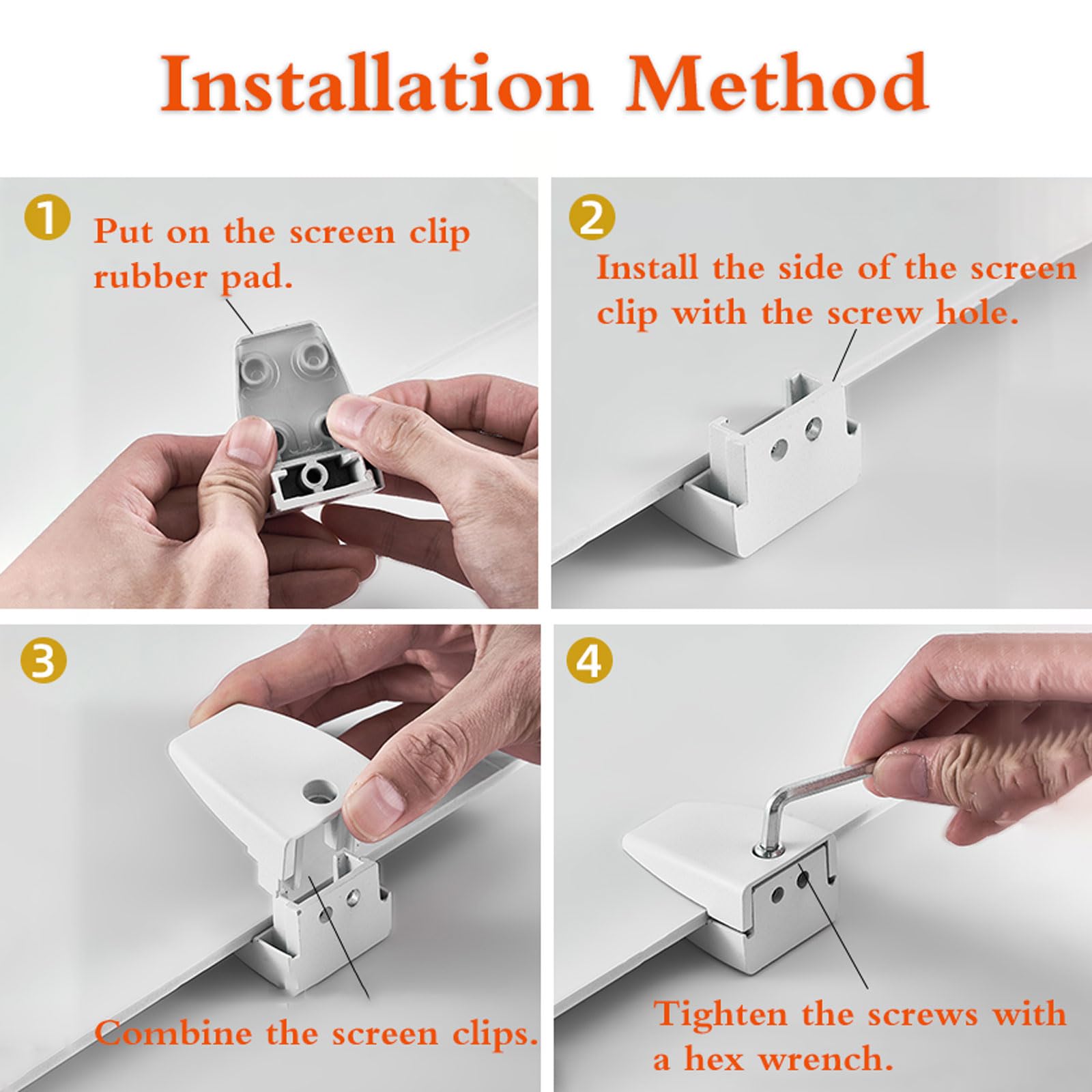 Installation Method

1 Put on the screen clip rubber pad.

2 Install the side of the screen clip with the screw hole.

3 Combine the screen clips.

4 Tighten the screws with a hex wrench.