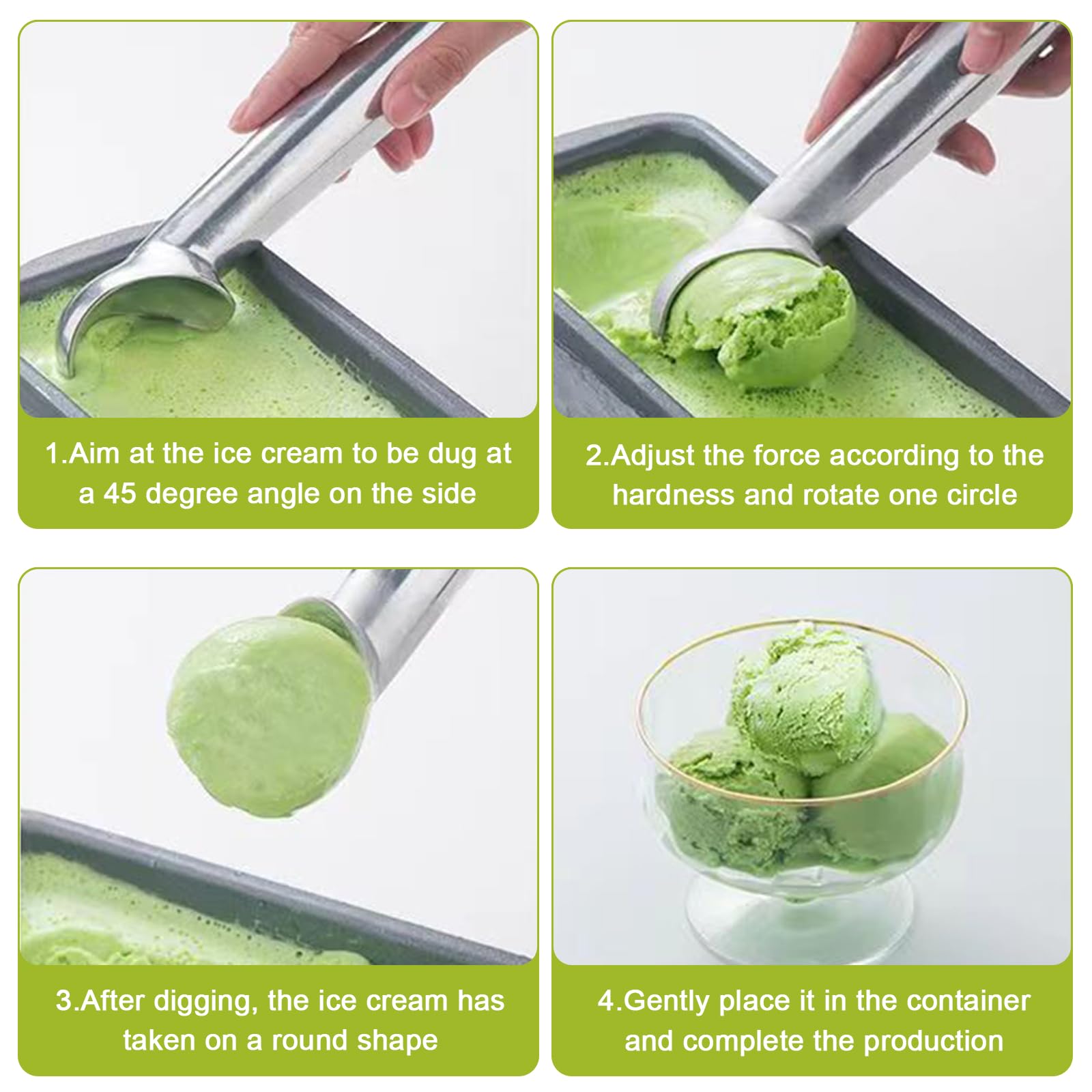 1.Aim at the ice cream to be dug at a 45 degree angle on the side

2.Adjust the force according to the hardness and rotate one circle

3.After digging, the ice cream has taken on a round shape

4.Gently place it in the container and complete the production