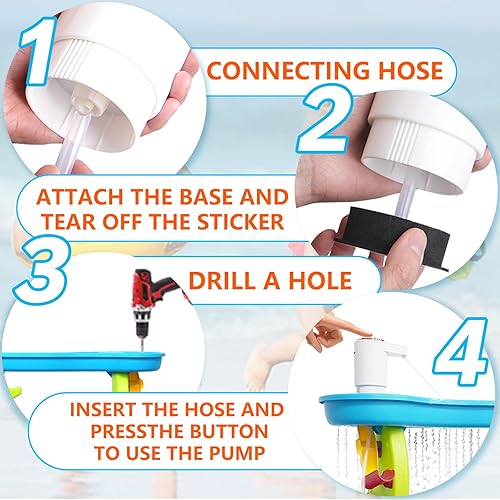 1

CONNECTING HOSE

2

ATTACH THE BASE AND TEAR OFF THE STICKER

3

DRILL A HOLE

4

INSERT THE HOSE AND PRESSTHE BUTTON TO USE THE PUMP