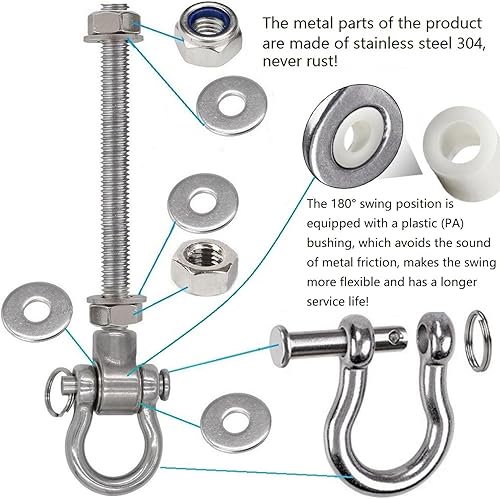 The metal parts of the product are made of stainless steel 304, never rust!

The 180° swing position is equipped with a plastic (PA) bushing, which avoids the sound of metal friction, makes the swing more flexible and has a longer service life!