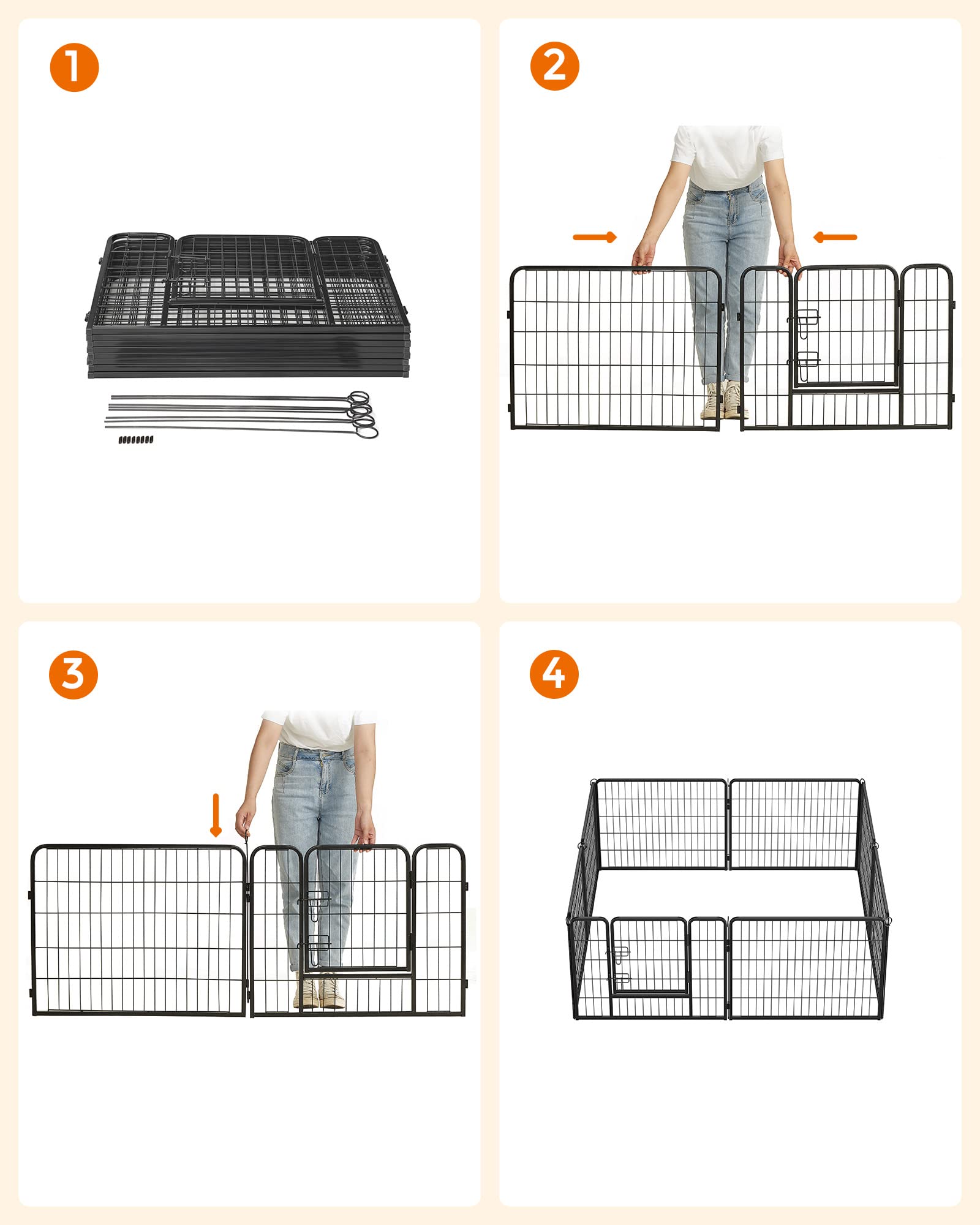 1

2

3

4