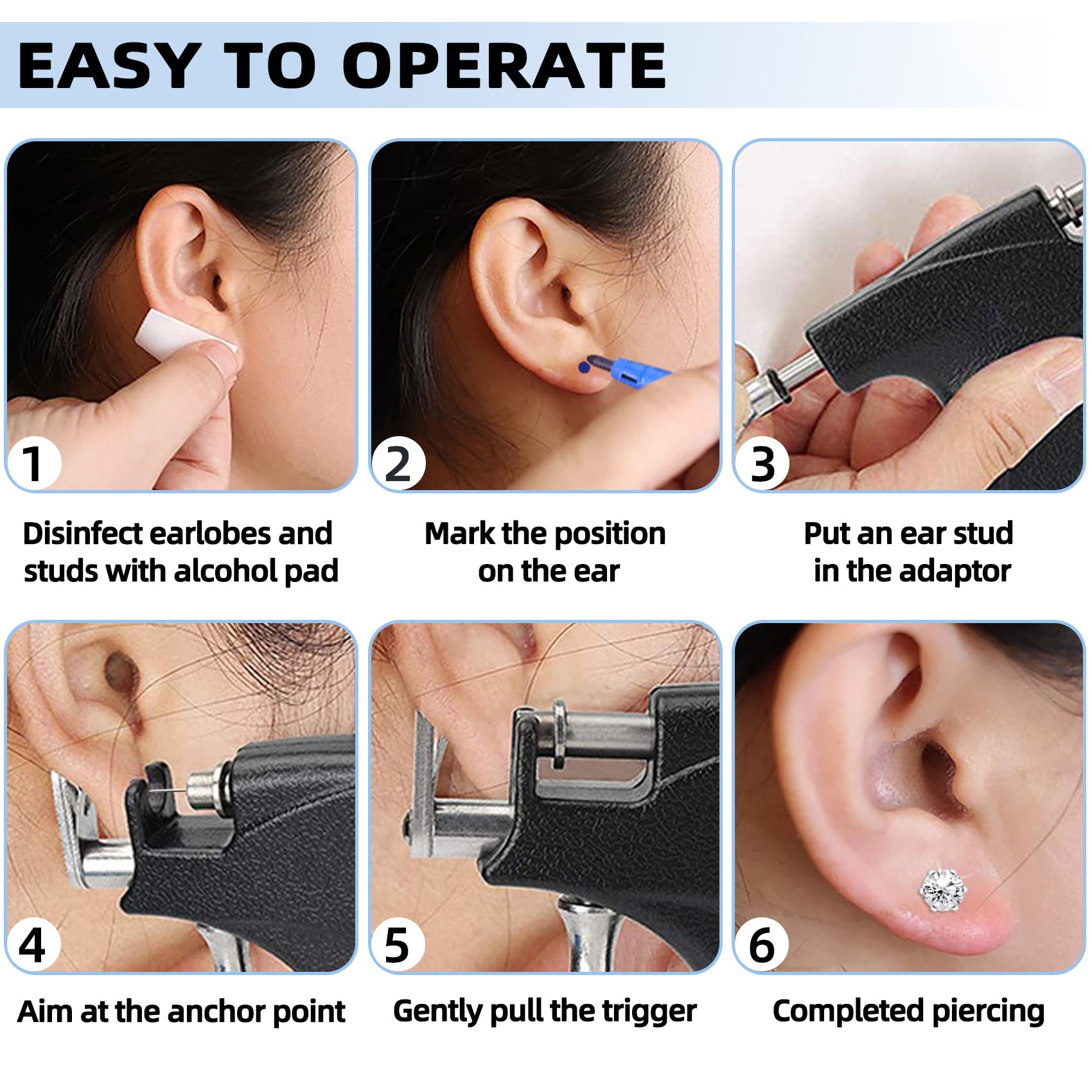 EASY TO OPERATE

1

Disinfect earlobes and studs with alcohol pad

2

Mark the position on the ear

3

Put an ear stud in the adaptor

4

Aim at the anchor point

5

Gently pull the trigger

6

Completed piercing