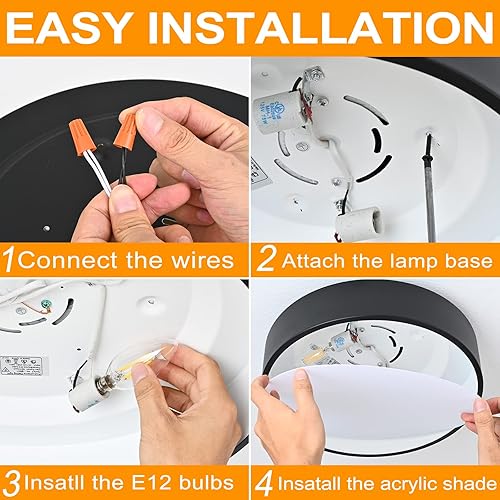 EASY INSTALLATION

1 Connect the wires

2 Attach the lamp base

3 Insatll the E12 bulbs

4 Insatall the acrylic shade