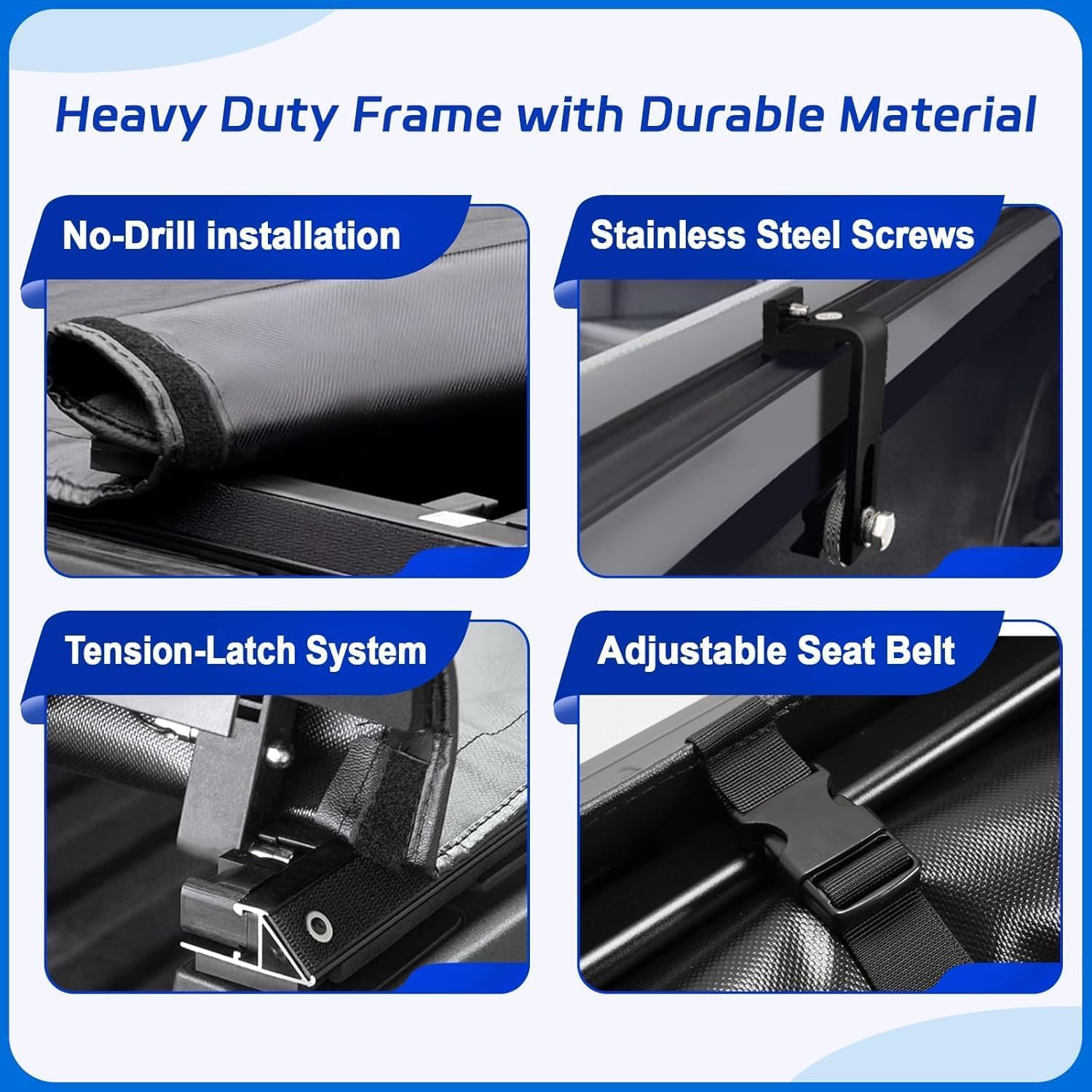 Heavy Duty Frame with Durable Material

No-Drill installation

Stainless Steel Screws

Tension-Latch System

Adjustable Seat Belt