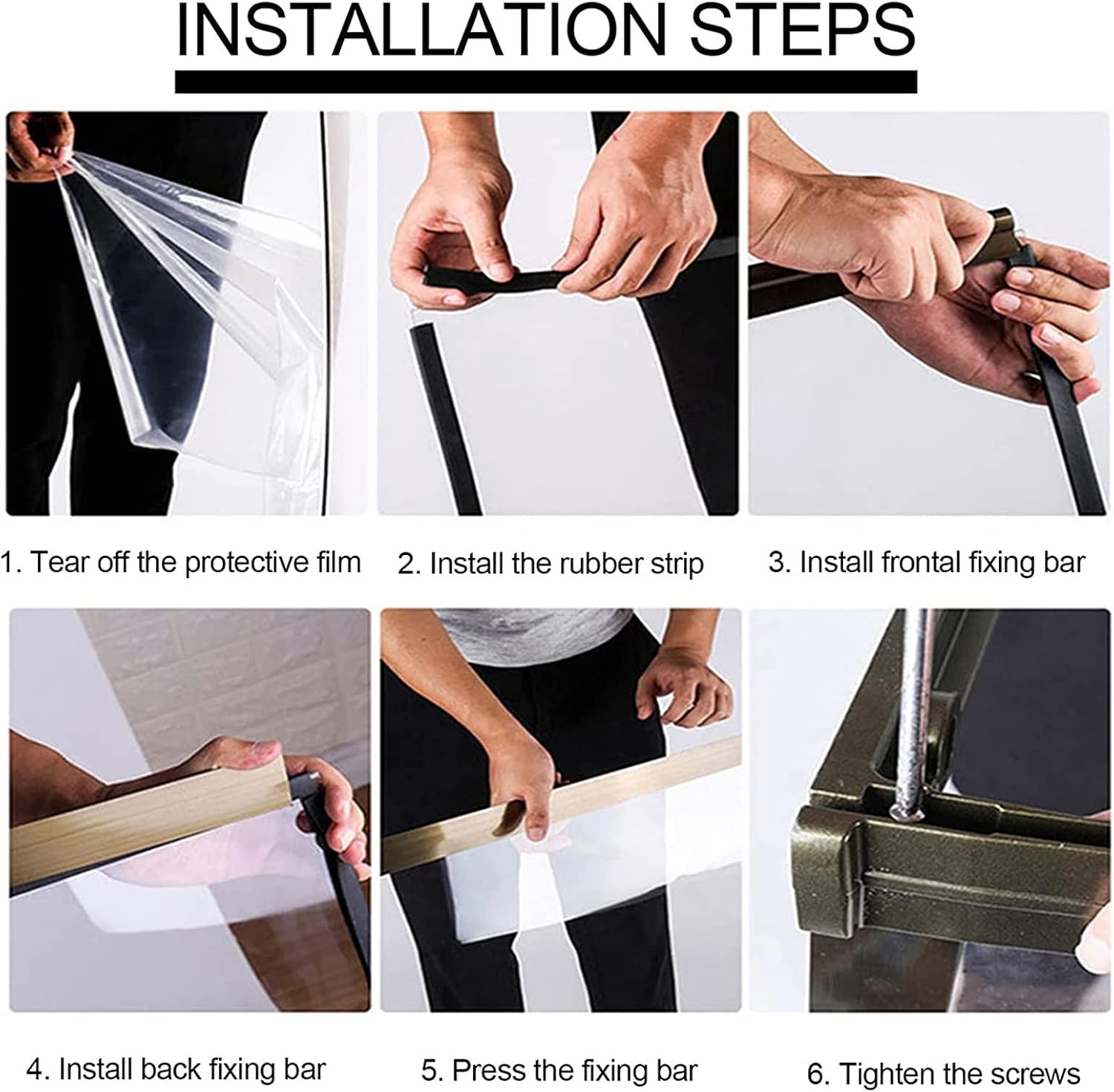 INSTALLATION STEPS

1. Tear off the protective film

2. Install the rubber strip

3. Install frontal fixing bar

4. Install back fixing bar

5. Press the fixing bar

6. Tighten the screws