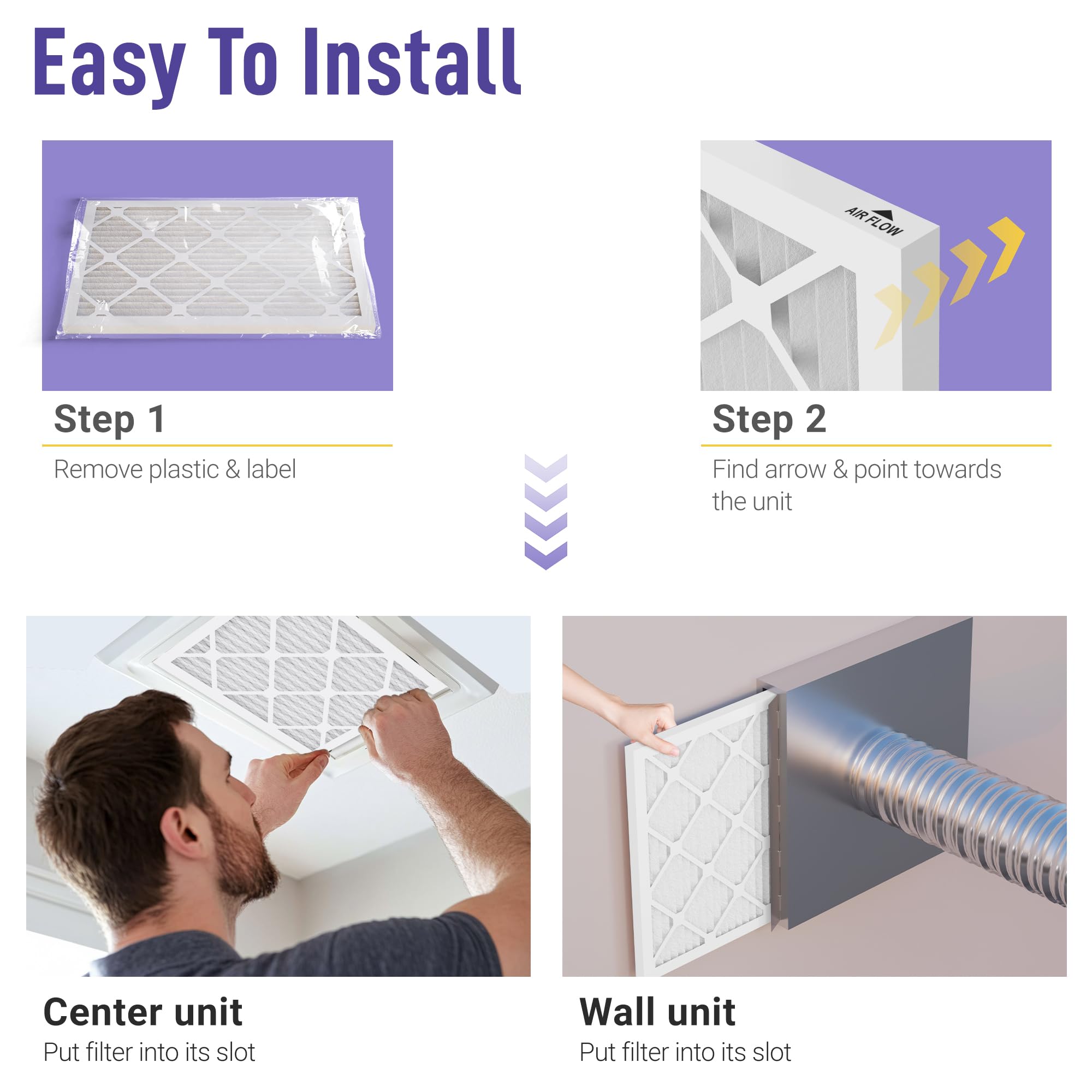 Easy To Install

Step 1

Remove plastic & label

AIR FLOW

Step 2

Find arrow & point towards the unit

Center unit

Put filter into its slot

Wall unit

Put filter into its slot