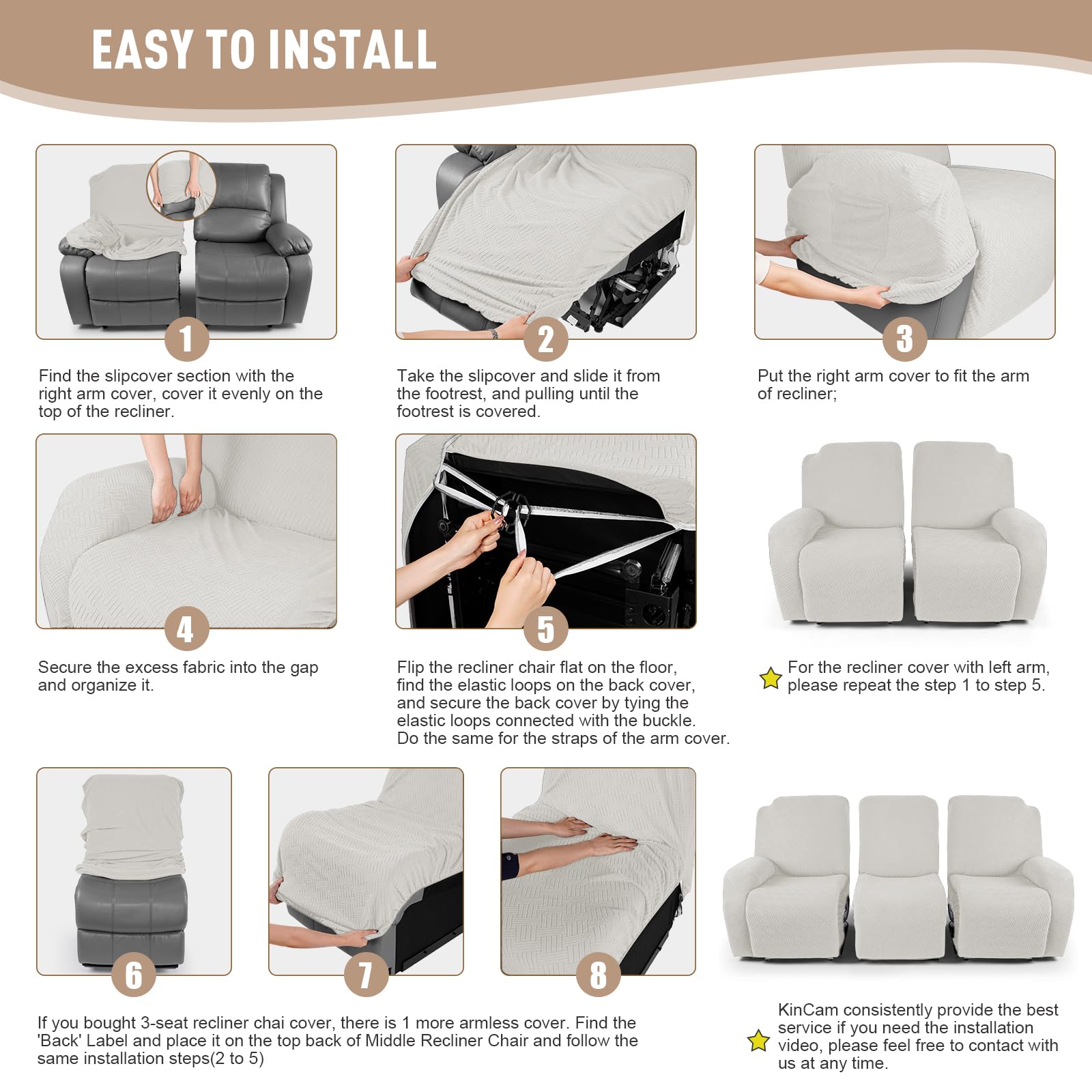 EASY TO INSTALL

1

Find the slipcover section with the right arm cover, cover it evenly on the top of the recliner.

2

Take the slipcover and slide it from the footrest, and pulling until the footrest is covered.

3

Put the right arm cover to fit the arm of recliner;

4

Secure the excess fabric into the gap and organize it.

5

Flip the recliner chair flat on the floor, find the elastic loops on the back cover, and secure the back cover by tying the elastic loops connected with the buckle. Do the same for the straps of the arm cover.

For the recliner cover with left arm, please repeat the step 1 to step 5.

6

7

8

If you bought 3-seat recliner chai cover, there is 1 more armless cover. Find the 'Back' Label and place it on the top back of Middle Recliner Chair and follow the same installation steps(2 to 5)

KinCam consistently provide the best service if you need the installation video, please feel free to contact with us at any time.