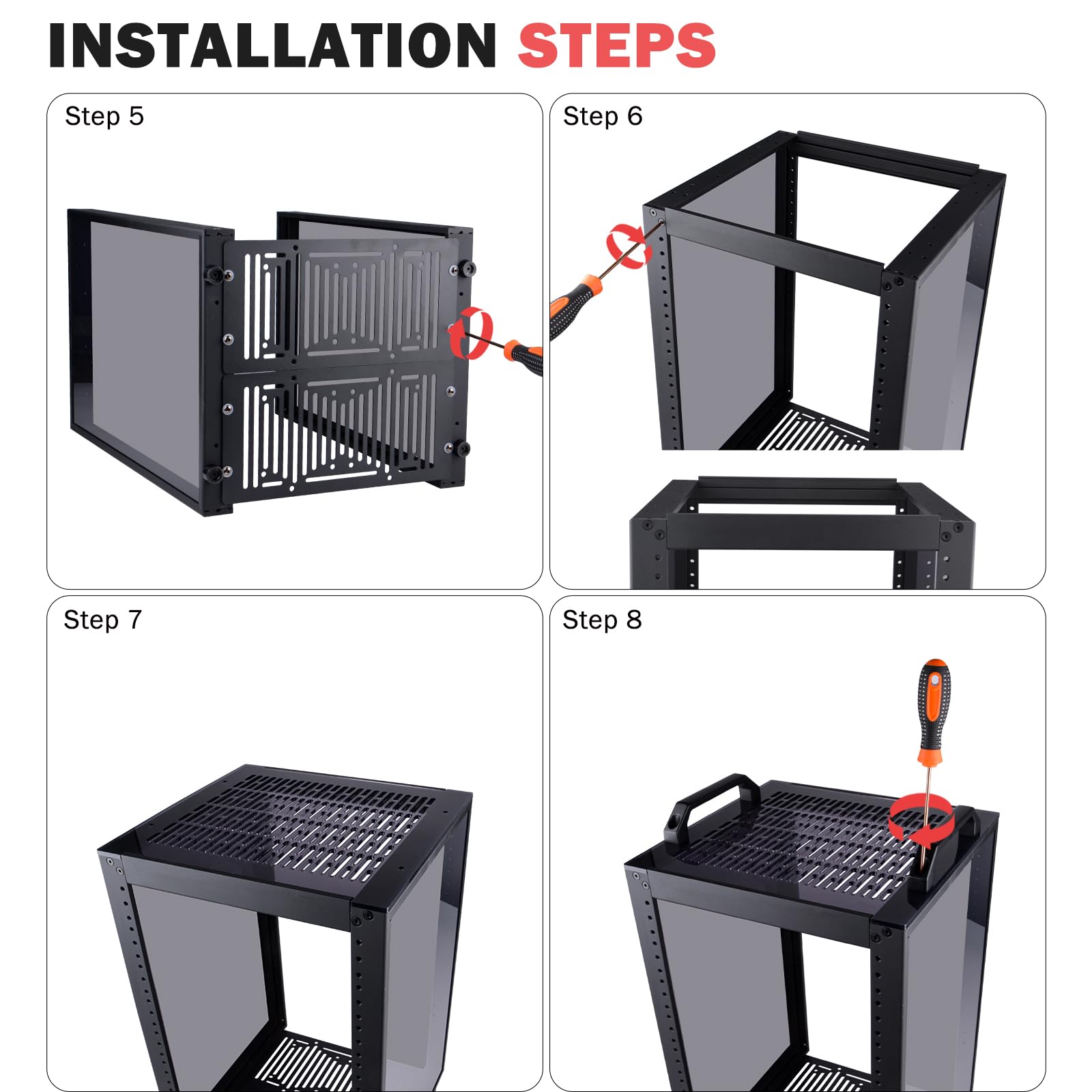 INSTALLATION STEPS

Step 5

Step 6

Step 7

Step 8