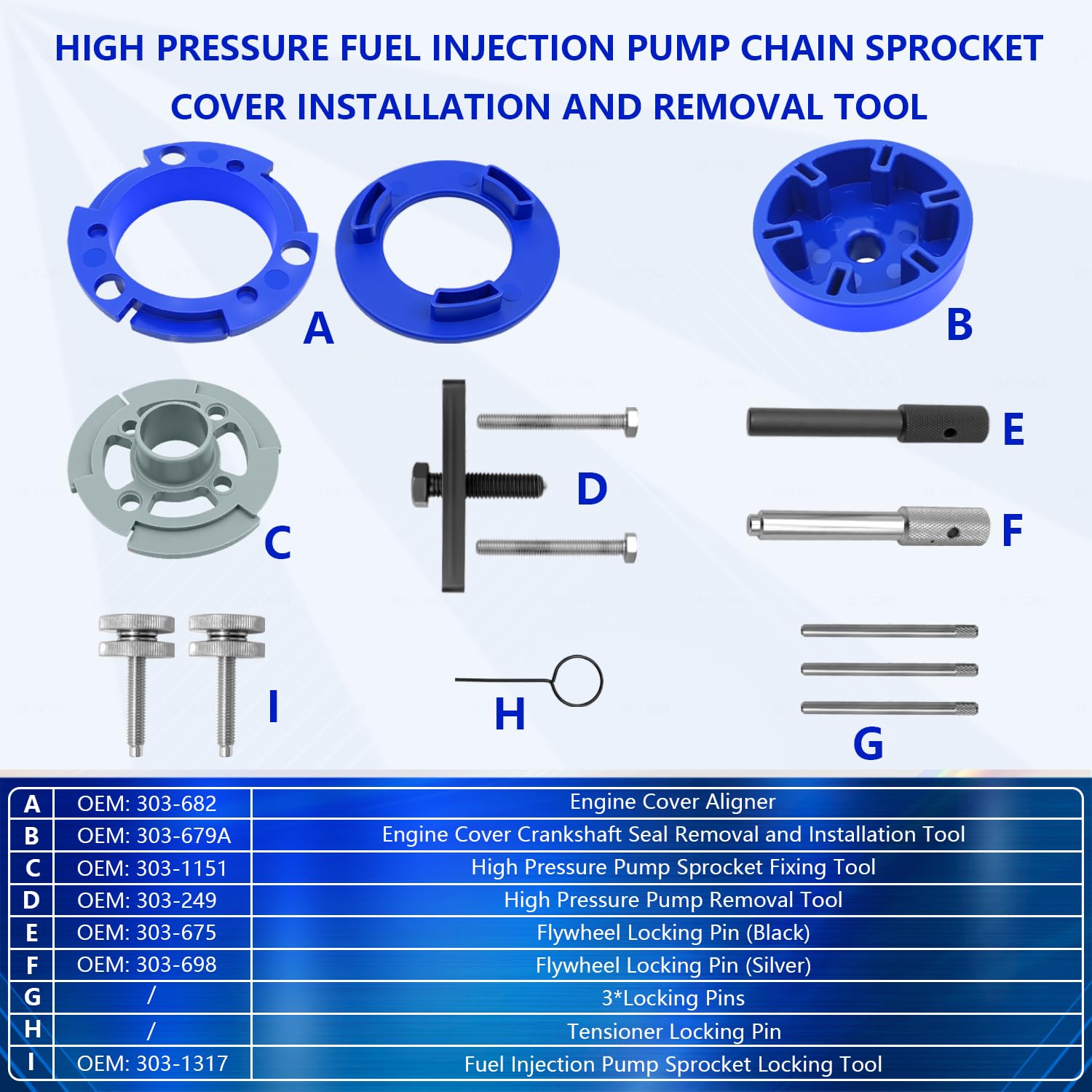 HIGH PRESSURE FUEL INJECTION PUMP CHAIN SPROCKET COVER INSTALLATION AND REMOVAL TOOL

A

B

C

D

E

F

I

H

G

| A | OEM: 303-682 | Engine Cover Aligner |
|---|---|---|
| B | OEM: 303-679A | Engine Cover Crankshaft Seal Removal and Installation Tool |
| C | OEM: 303-1151 | High Pressure Pump Sprocket Fixing Tool |
| D | OEM: 303-249 | High Pressure Pump Removal Tool |
| E | OEM: 303-675 | Flywheel Locking Pin (Black) |
| F | OEM: 303-698 | Flywheel Locking Pin (Silver) |
| G | / | 3*Locking Pins |
| H | / | Tensioner Locking Pin |
| I | OEM: 303-1317 | Fuel Injection Pump Sprocket Locking Tool |