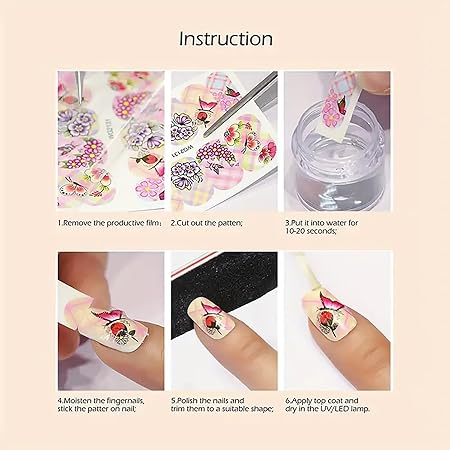 Instruction

1.Remove the productive film;

2.Cut out the patten;

3.Put it into water for 10-20 seconds;

4.Moisten the fingernails, stick the patter on nail;

5.Polish the nails and trim them to a suitable shape;

6.Apply top coat and dry in the UV/LED lamp.