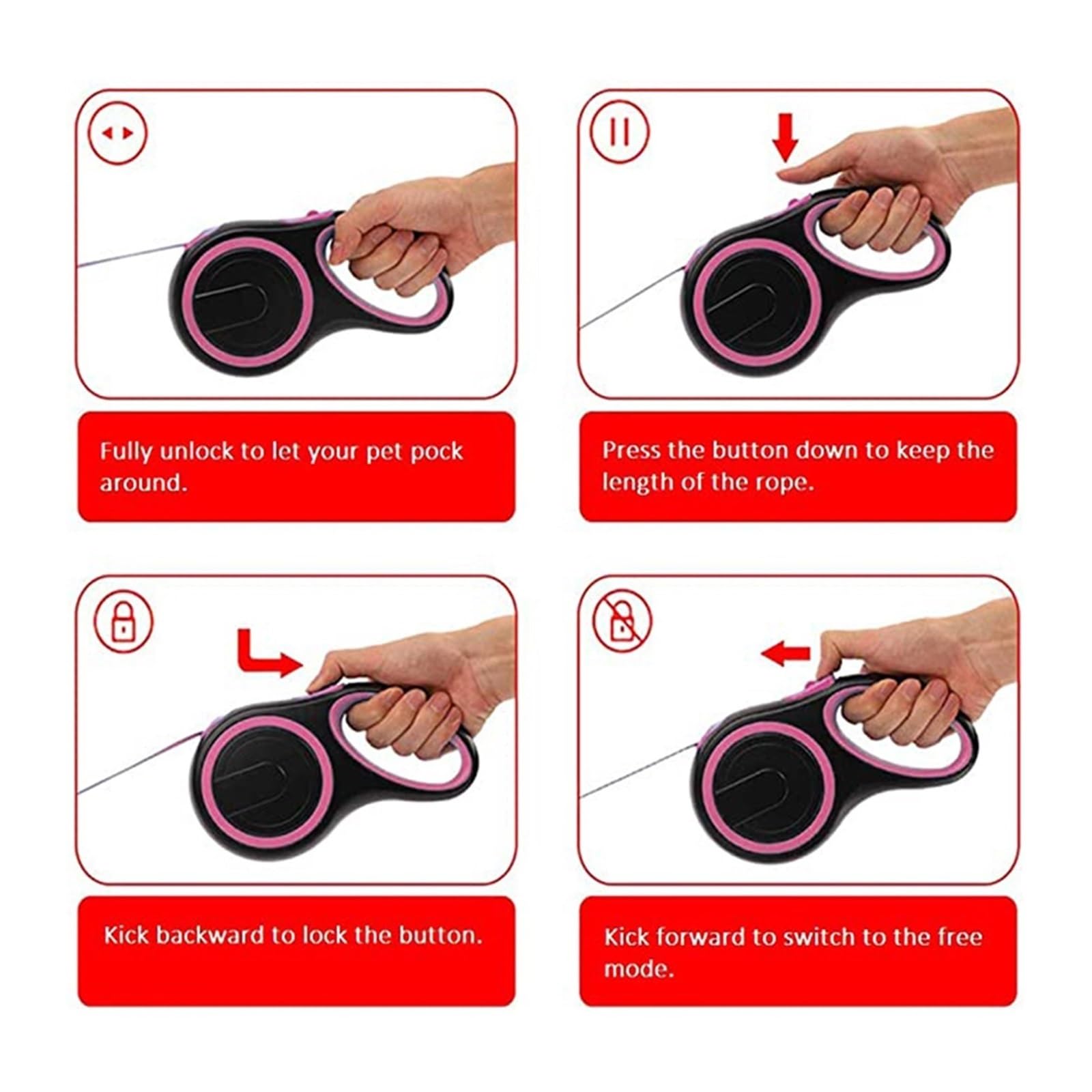 Fully unlock to let your pet pock around.

Press the button down to keep the length of the rope.

Kick backward to lock the button.

Kick forward to switch to the free mode.