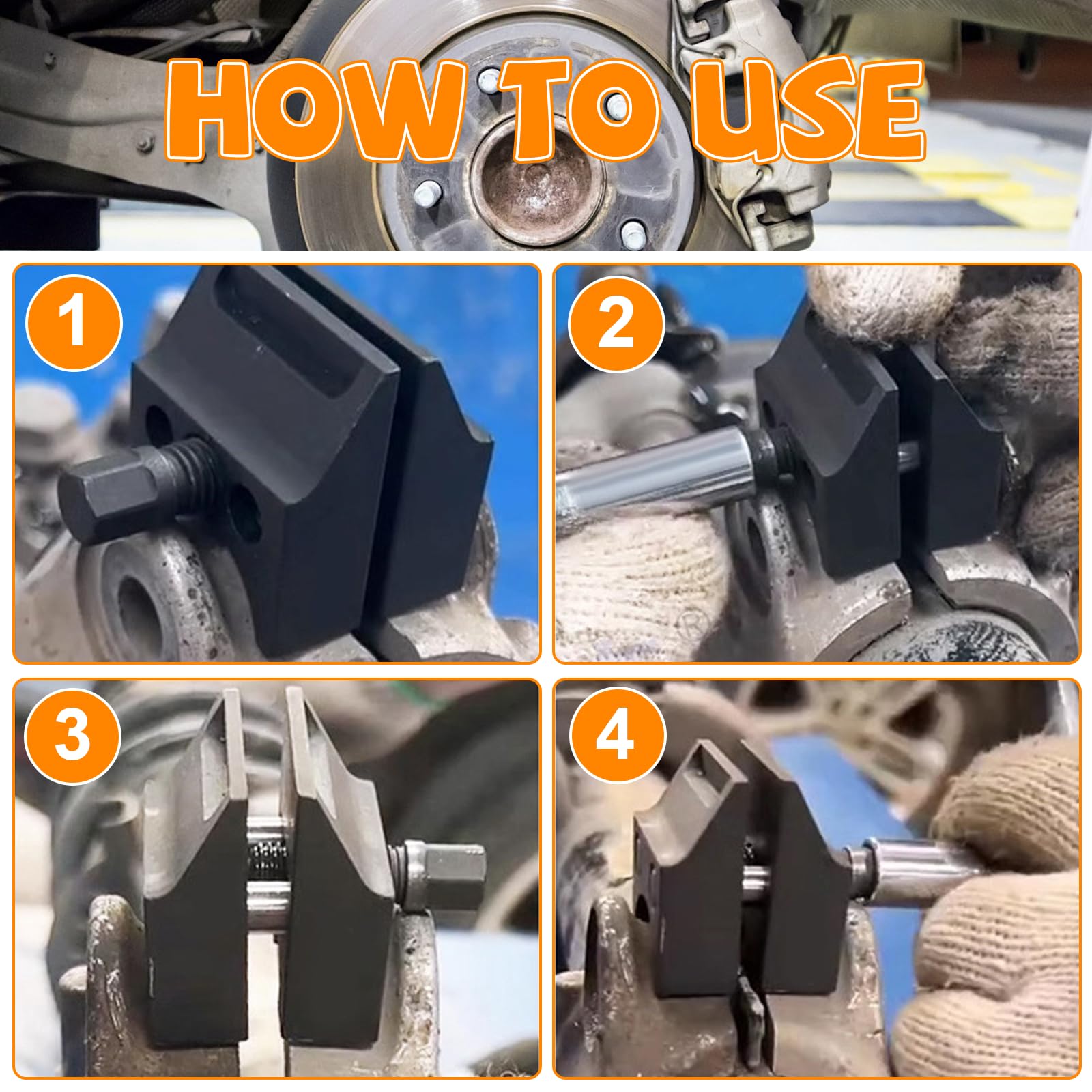 HOW TO USE

1

2

3

4