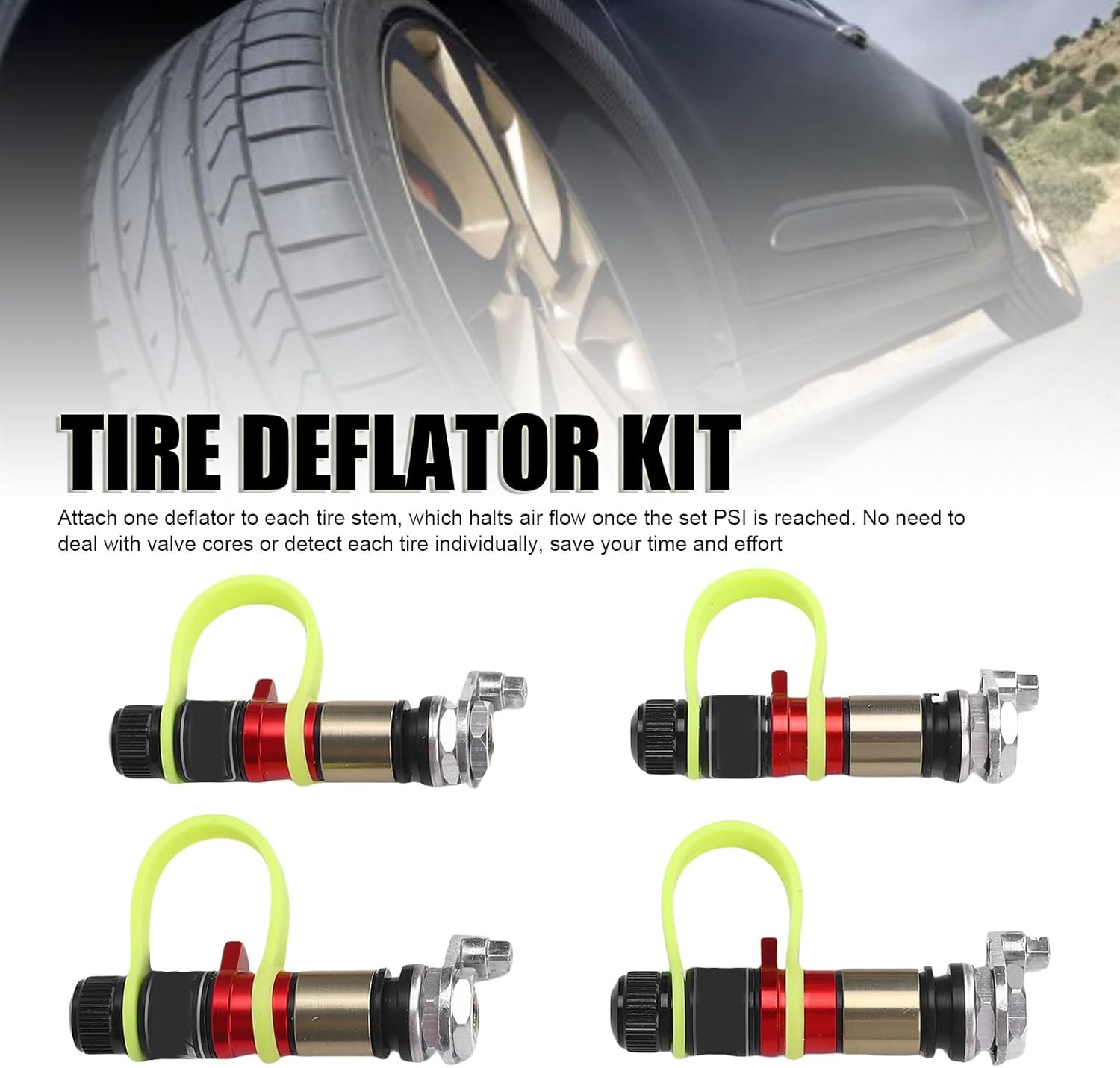 TIRE DEFLATOR KIT

Attach one deflator to each tire stem, which halts air flow once the set PSI is reached. No need to deal with valve cores or detect each tire individually, save your time and effort