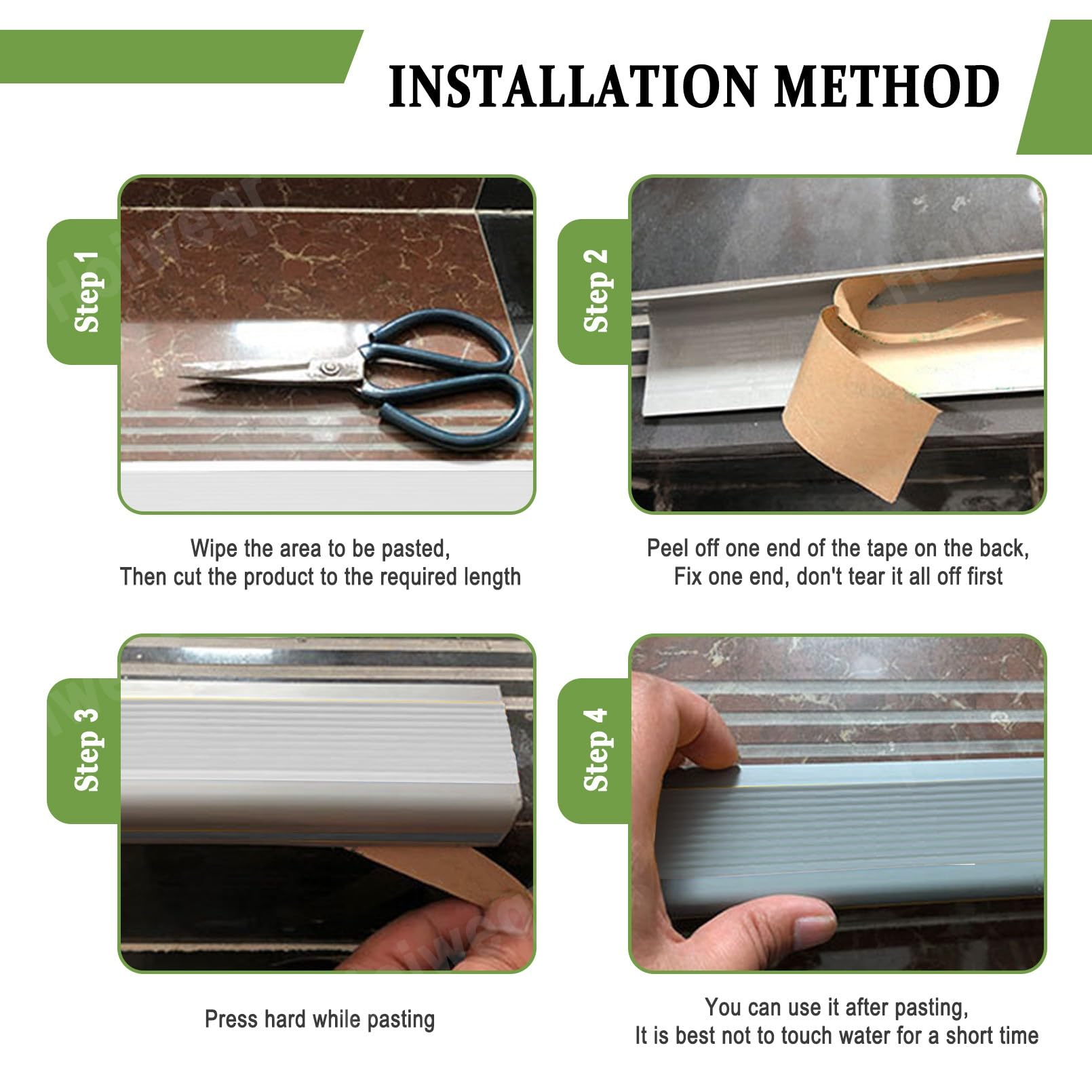 INSTALLATION METHOD

Step 1

Wipe the area to be pasted,
Then cut the product to the required length

Step 2

Peel off one end of the tape on the back,
Fix one end, don't tear it all off first

Step 3

Press hard while pasting

Step 4

You can use it after pasting,
It is best not to touch water for a short time