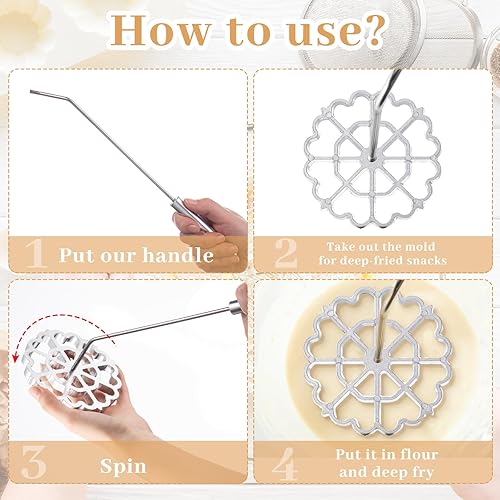 How to use?

1 Put our handle

2 Take out the mold for deep-fried snacks

3 Spin

4 Put it in flour and deep fry