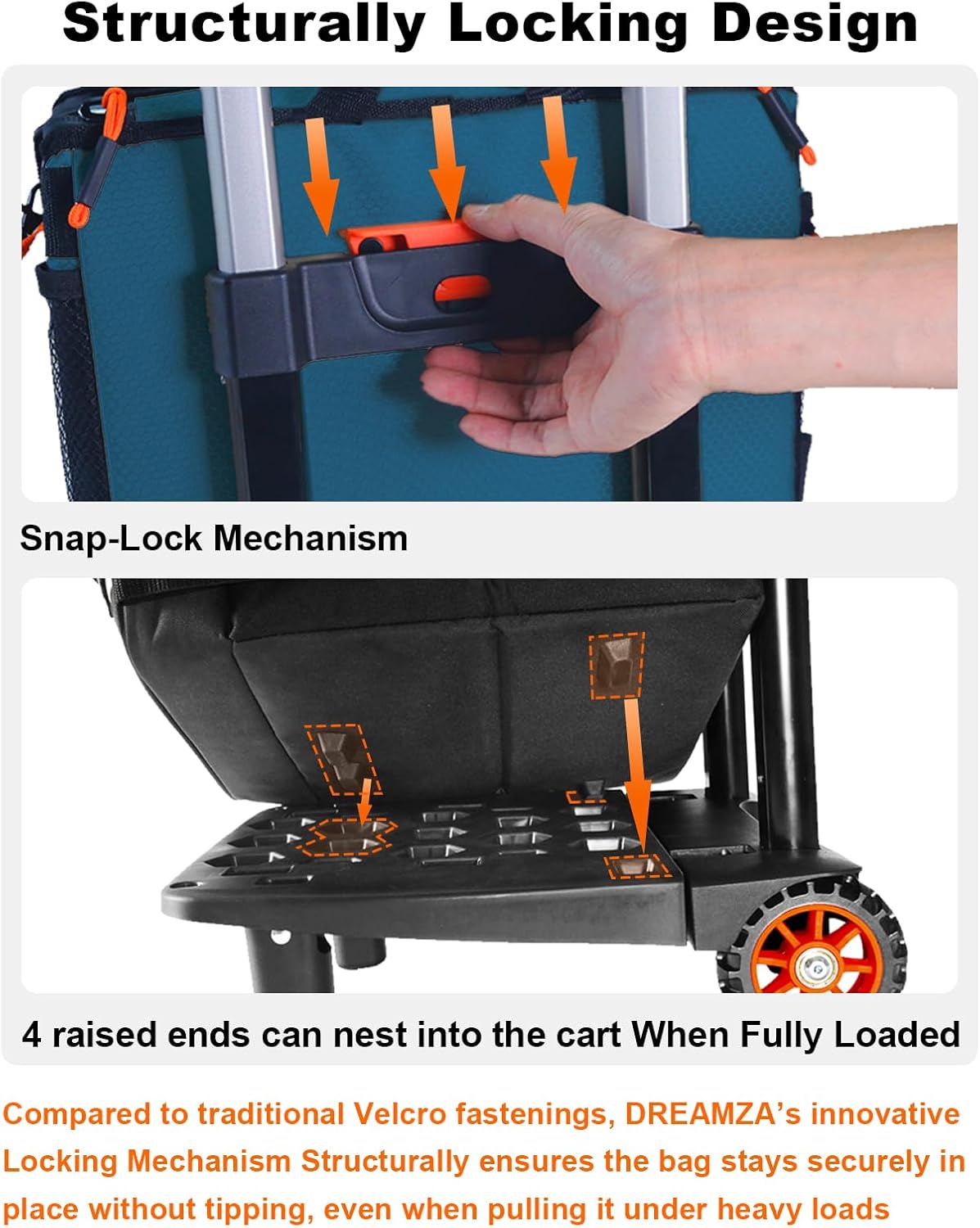 Structurally Locking Design

Snap-Lock Mechanism

4 raised ends can nest into the cart When Fully Loaded

Compared to traditional Velcro fastenings, DREAMZA's innovative Locking Mechanism Structurally ensures the bag stays securely in place without tipping, even when pulling it under heavy loads