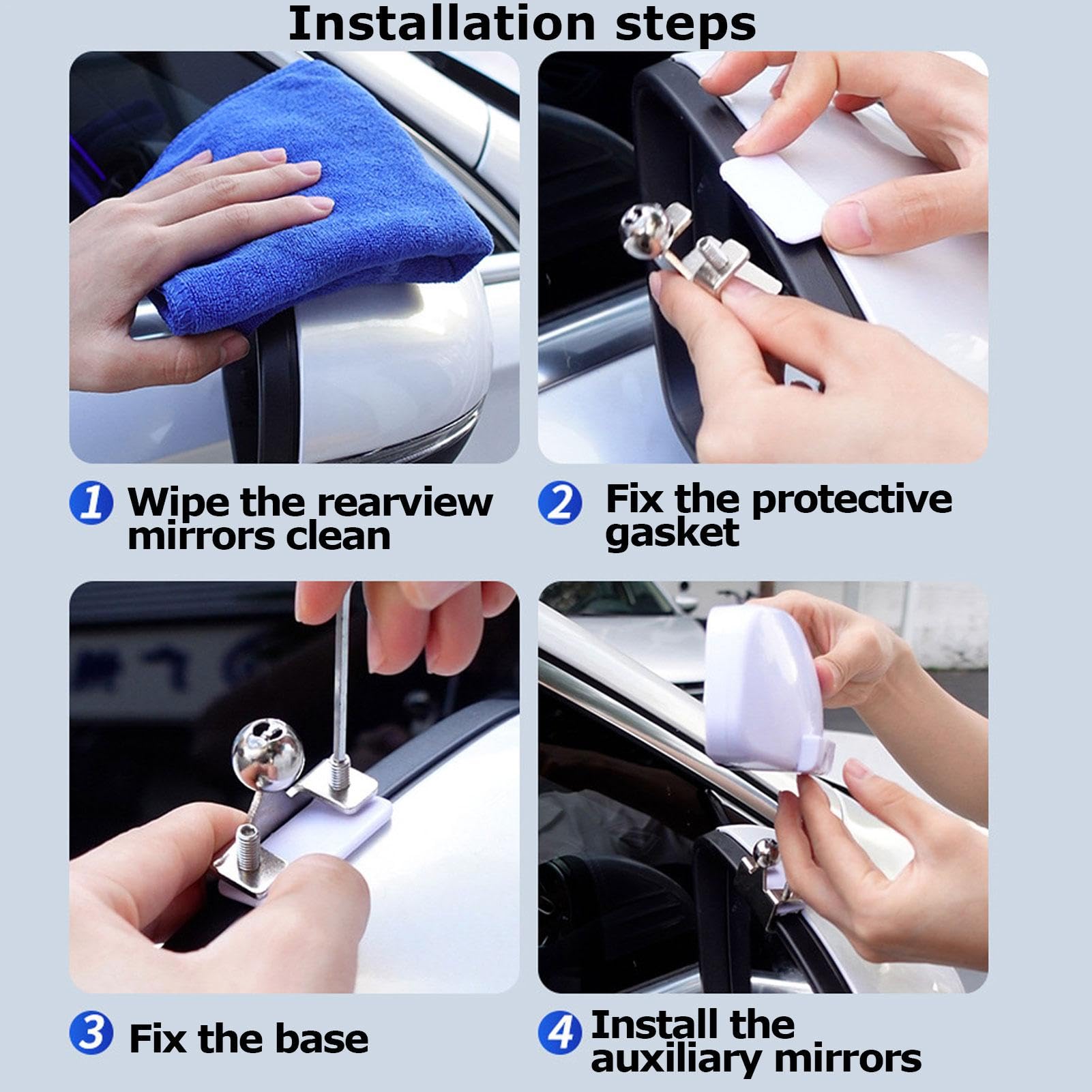 Installation steps

1 Wipe the rearview mirrors clean

2 Fix the protective gasket

3 Fix the base

4 Install the auxiliary mirrors