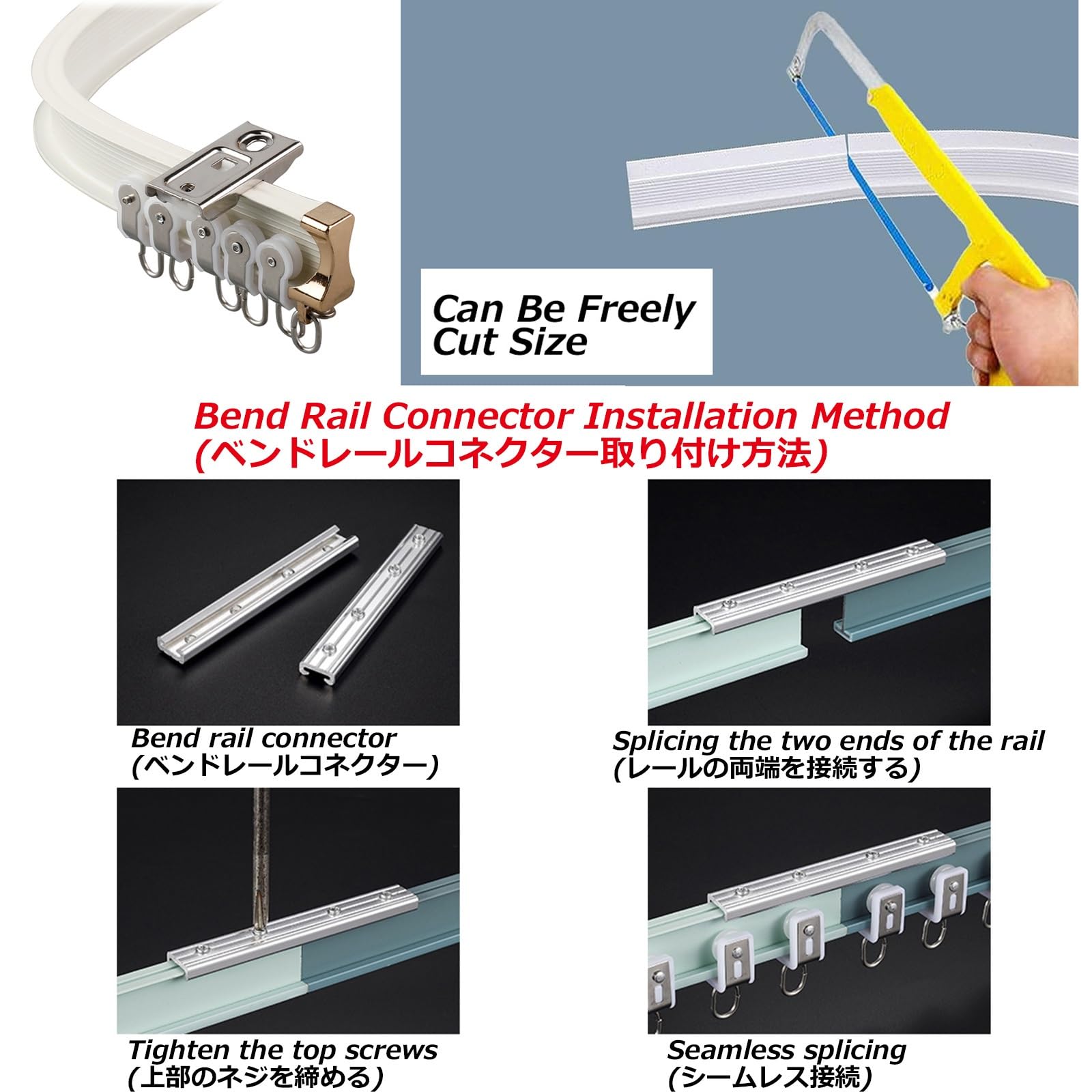 Can Be Freely Cut Size

Bend Rail Connector Installation Method
(ベンドレールコネクター取り付け方法)

Bend rail connector
(ベンドレールコネクター)

Splicing the two ends of the rail
(レールの両端を接続する)

Tighten the top screws
(上部のネジを締める)

Seamless splicing
(シームレス接続)