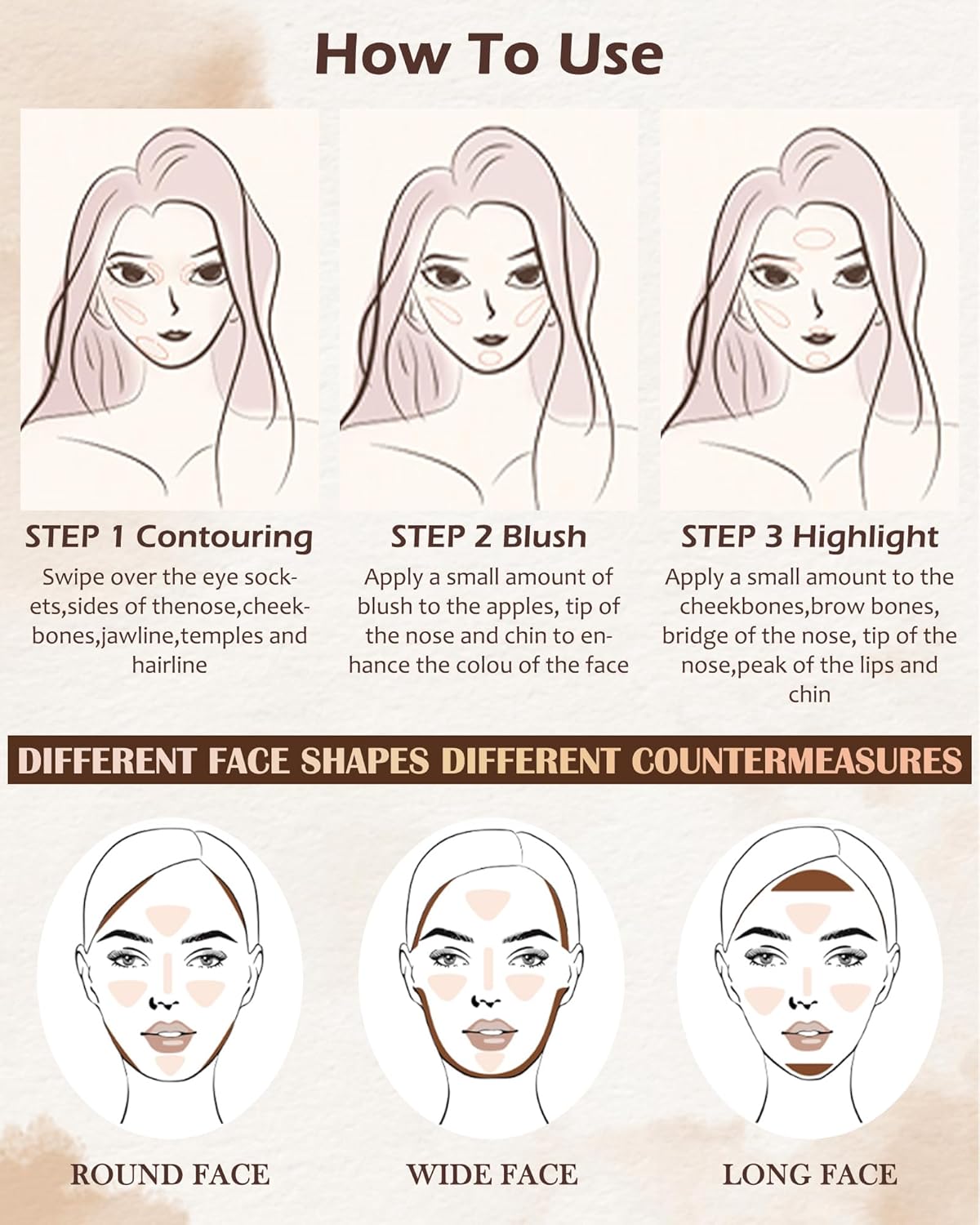 How To Use

STEP 1 Contouring
Swipe over the eye sockets,sides of thenose,cheekbones,jawline,temples and hairline

STEP 2 Blush
Apply a small amount of blush to the apples, tip of the nose and chin to enhance the colou of the face

STEP 3 Highlight
Apply a small amount to the cheekbones,brow bones, bridge of the nose, tip of the nose,peak of the lips and chin

DIFFERENT FACE SHAPES DIFFERENT COUNTERMEASURES

ROUND FACE

WIDE FACE

LONG FACE