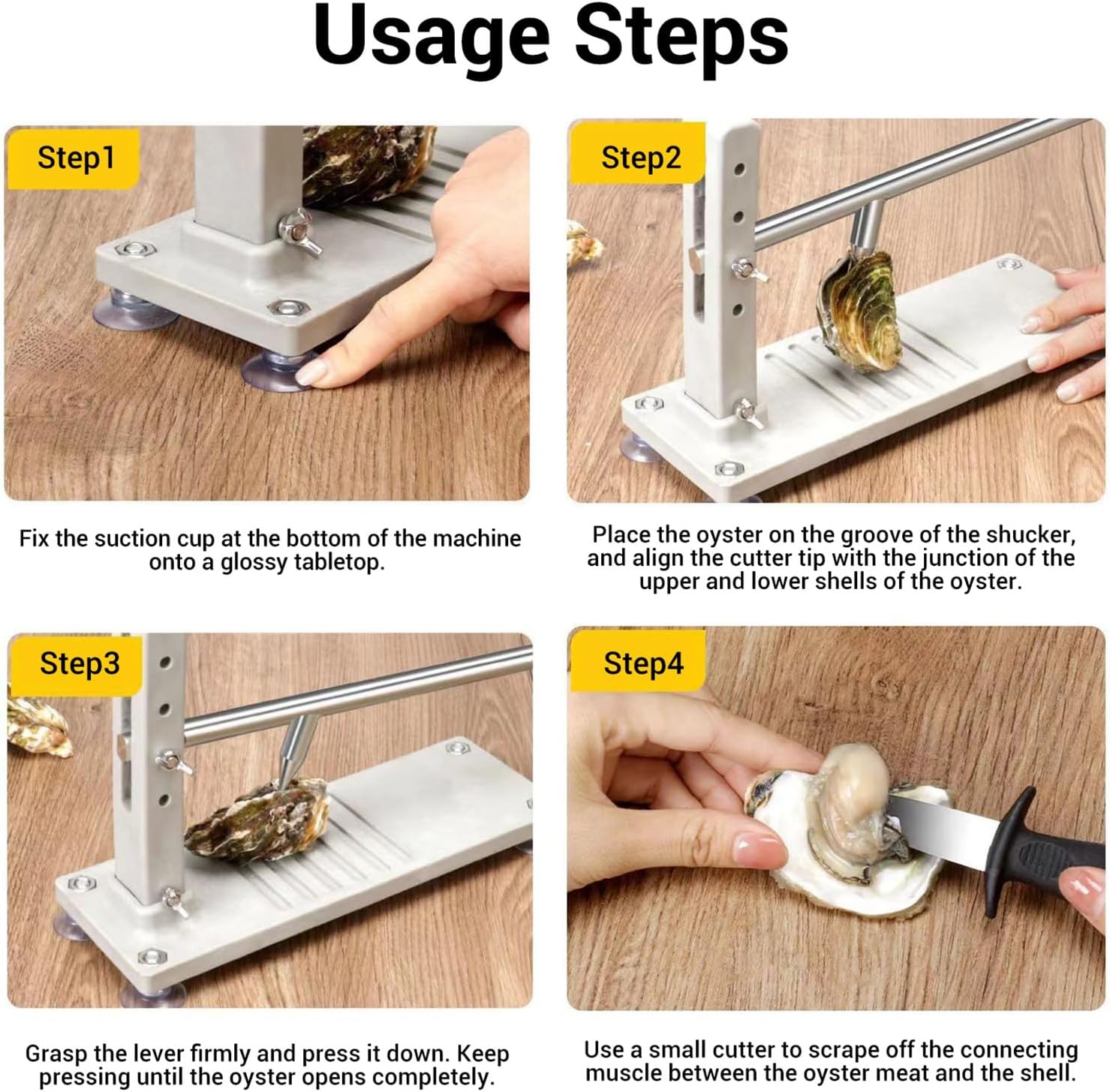 Usage Steps

Step1

Fix the suction cup at the bottom of the machine onto a glossy tabletop.

Step2

Place the oyster on the groove of the shucker, and align the cutter tip with the junction of the upper and lower shells of the oyster.

Step3

Grasp the lever firmly and press it down. Keep pressing until the oyster opens completely.

Step4

Use a small cutter to scrape off the connecting muscle between the oyster meat and the shell.