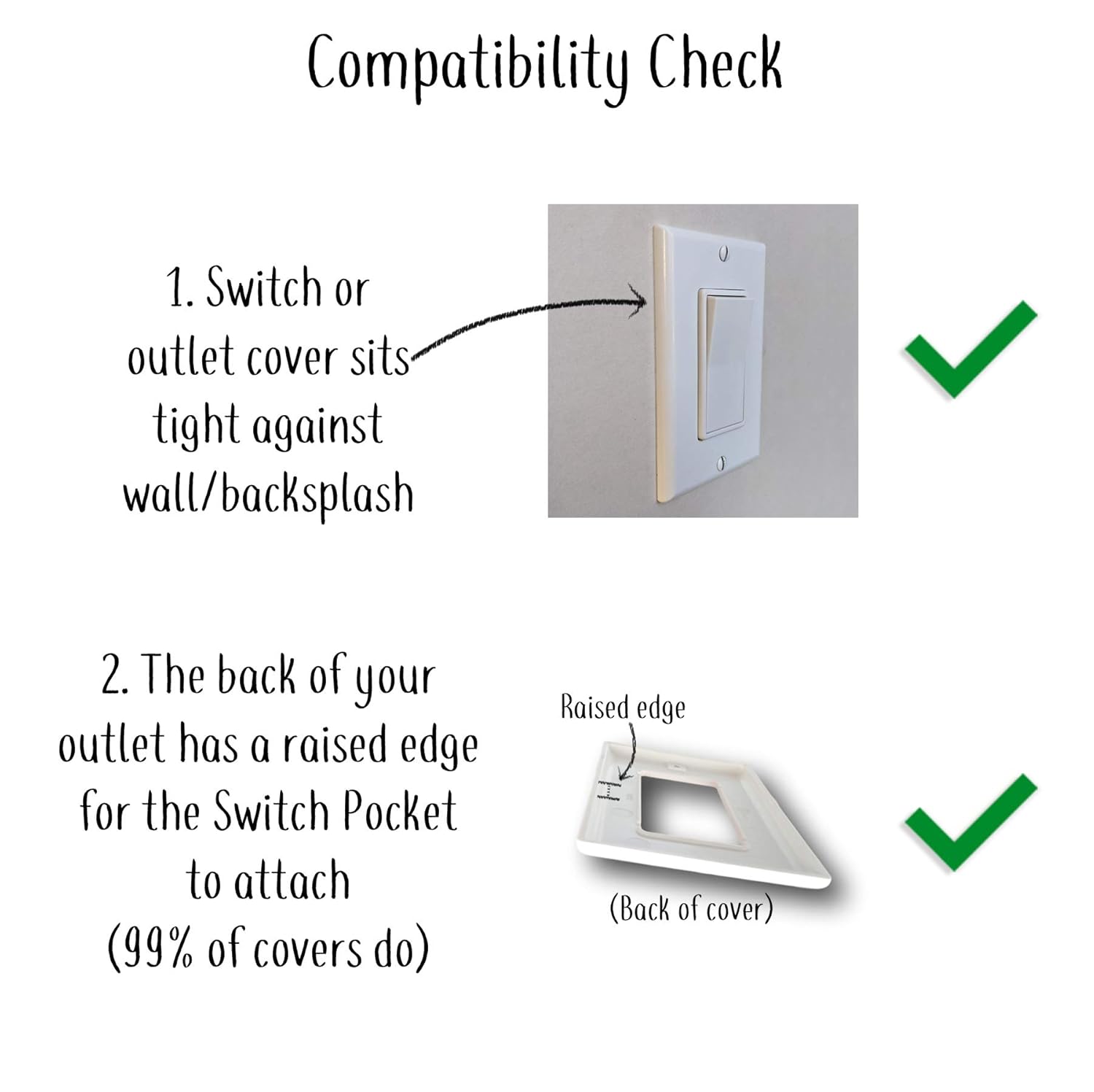 Compatibility Check

1. Switch or outlet cover sits tight against wall/backsplash

2. The back of your outlet has a raised edge for the Switch Pocket to attach (99% of covers do)

Raised edge

(Back of cover)