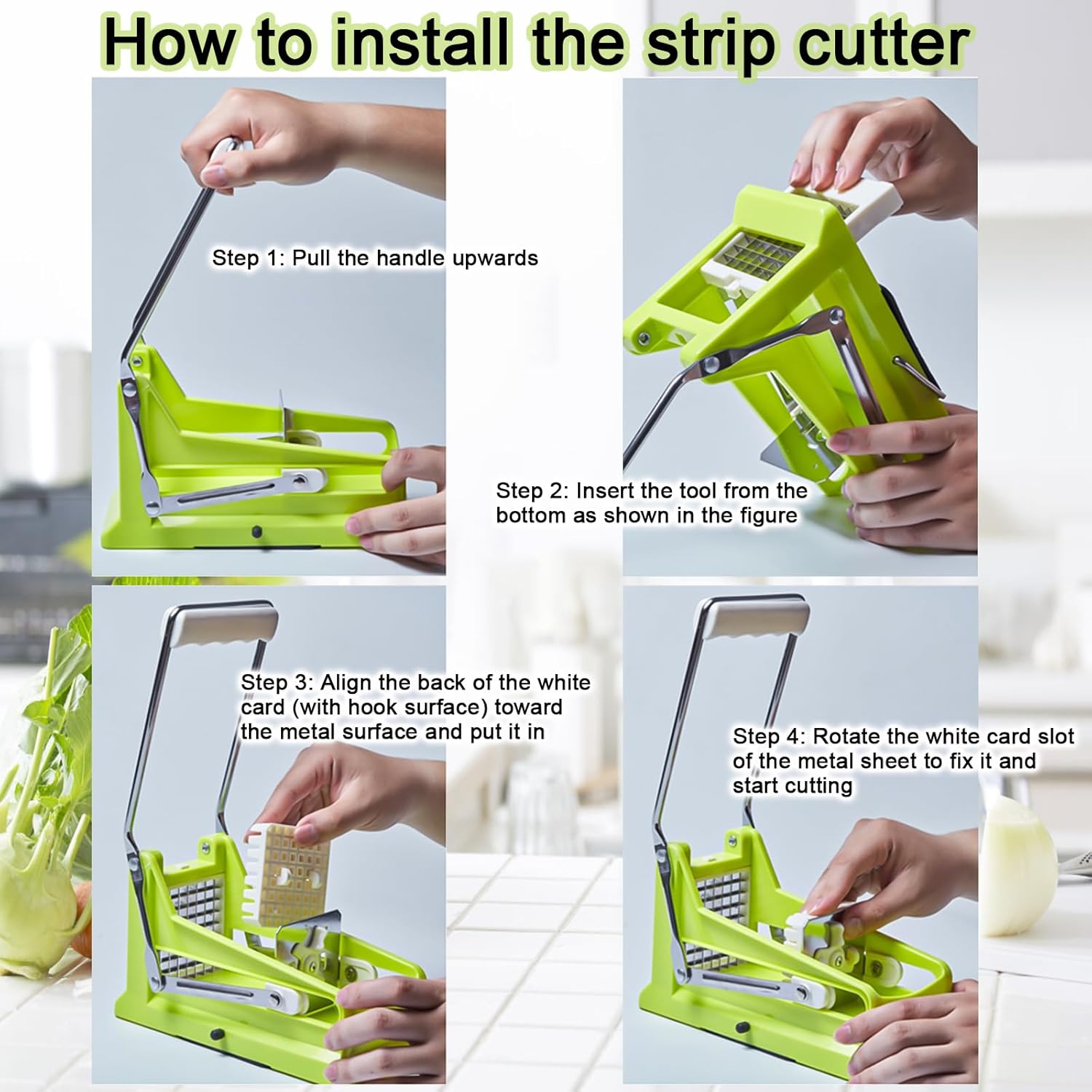 How to install the strip cutter

Step 1: Pull the handle upwards

Step 2: Insert the tool from the bottom as shown in the figure

Step 3: Align the back of the white card (with hook surface) toward the metal surface and put it in

Step 4: Rotate the white card slot of the metal sheet to fix it and start cutting