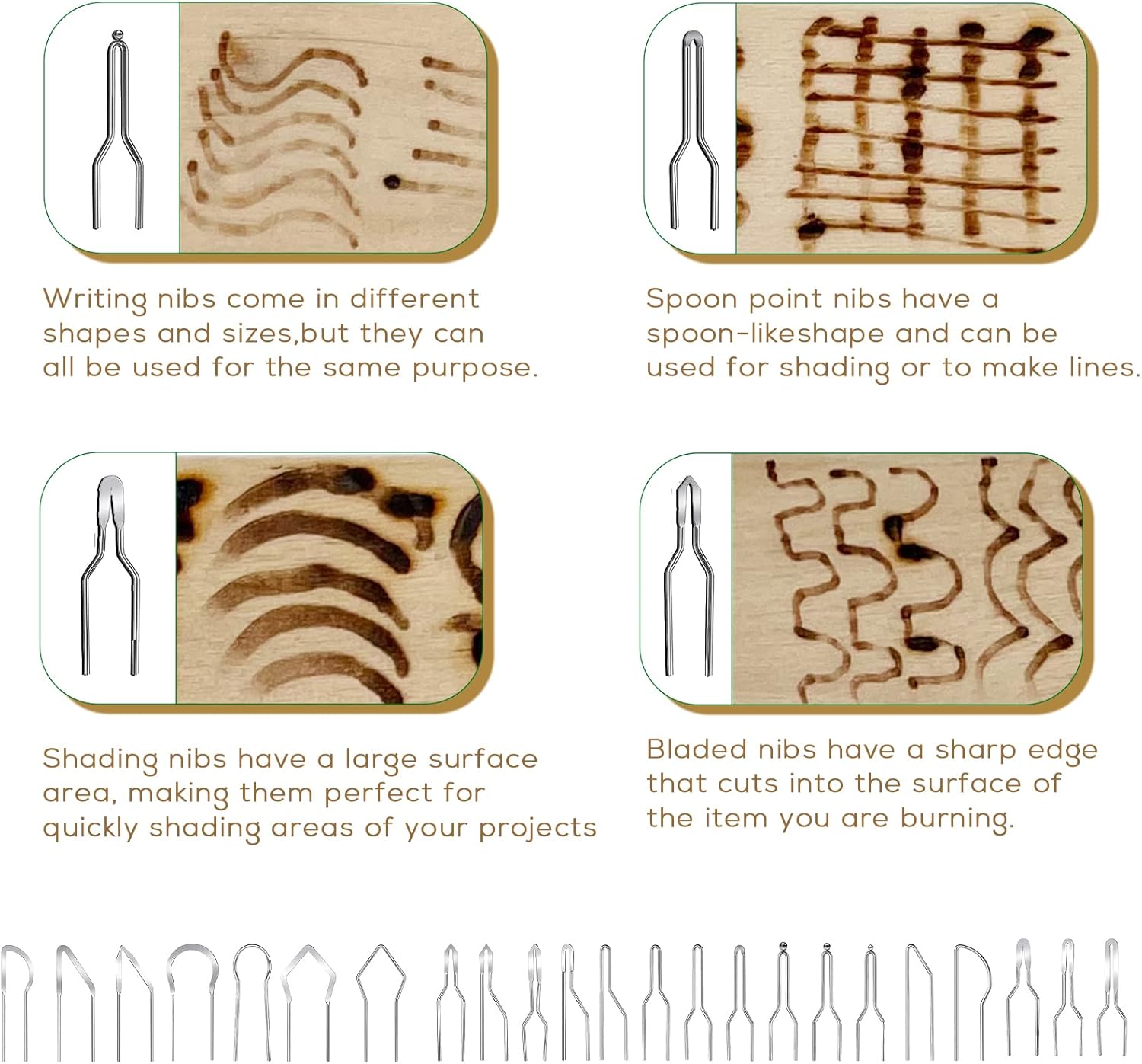 Writing nibs come in different shapes and sizes,but they can all be used for the same purpose.

Spoon point nibs have a spoon-likeshape and can be used for shading or to make lines.

Shading nibs have a large surface area, making them perfect for quickly shading areas of your projects

Bladed nibs have a sharp edge that cuts into the surface of the item you are burning.