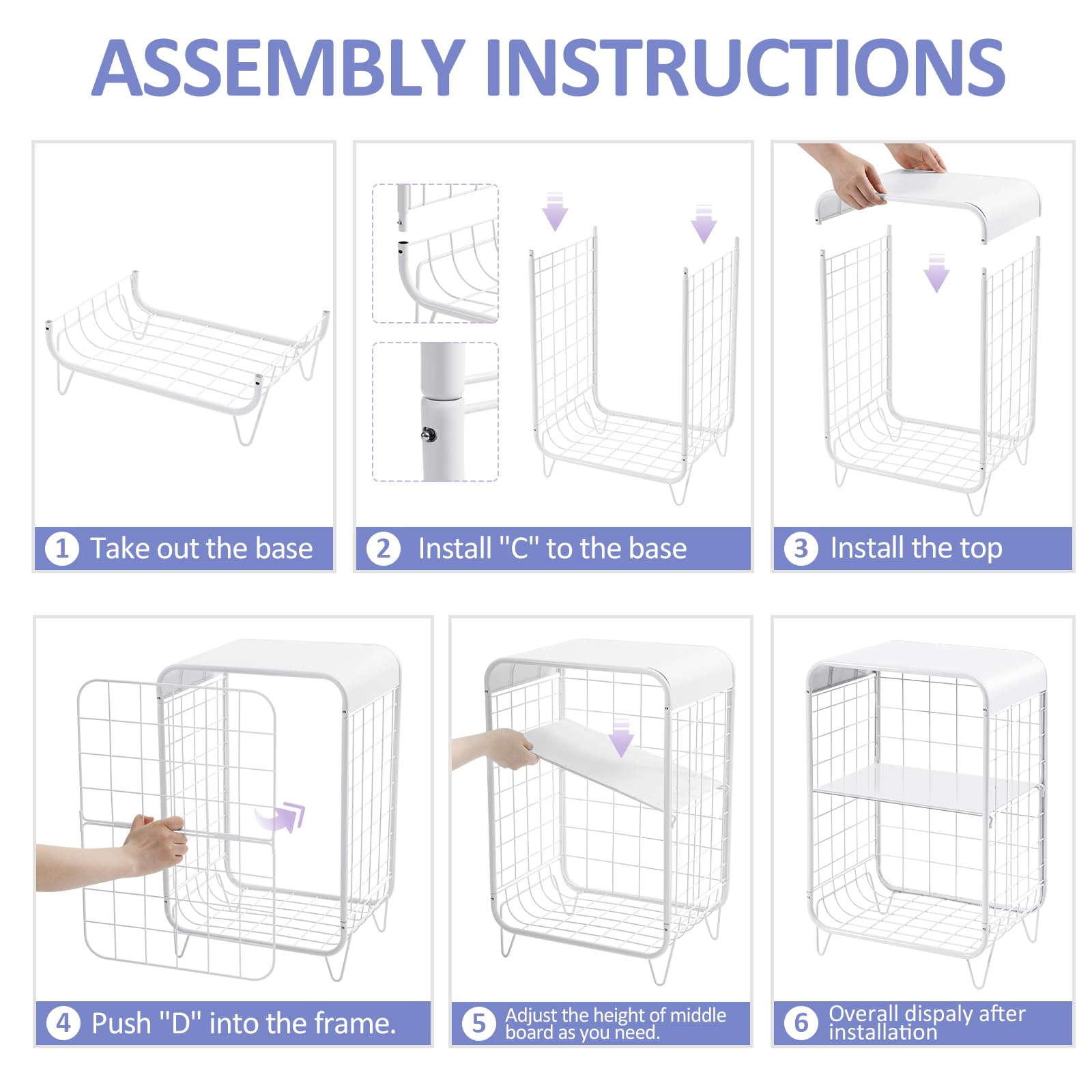 ASSEMBLY INSTRUCTIONS

1 Take out the base

2 Install "C" to the base

3 Install the top

4 Push "D" into the frame.

5 Adjust the height of middle board as you need.

6 Overall dispaly after installation