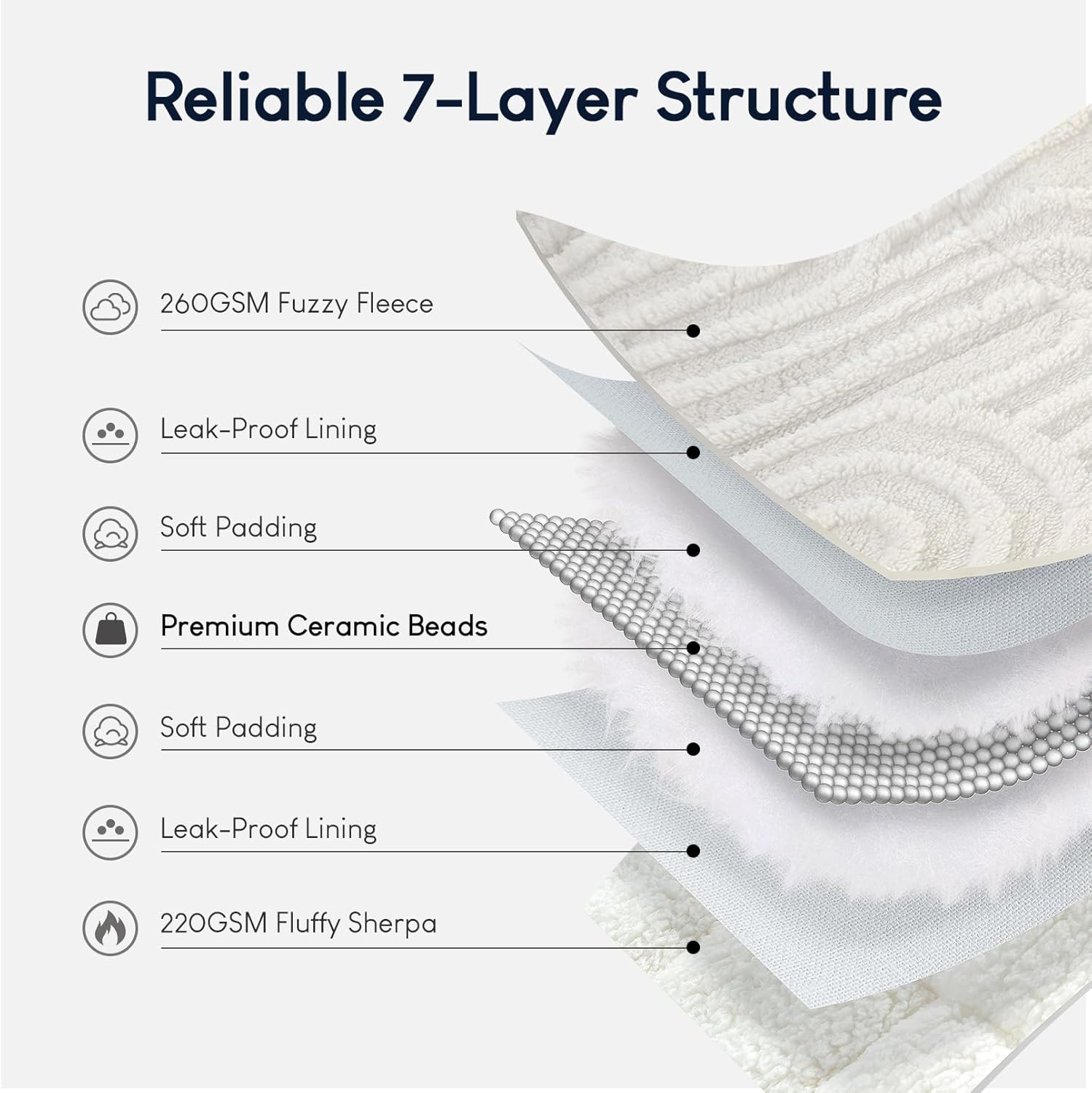 Reliable 7-Layer Structure

260GSM Fuzzy Fleece

Leak-Proof Lining

Soft Padding

Premium Ceramic Beads

Soft Padding

Leak-Proof Lining

220GSM Fluffy Sherpa