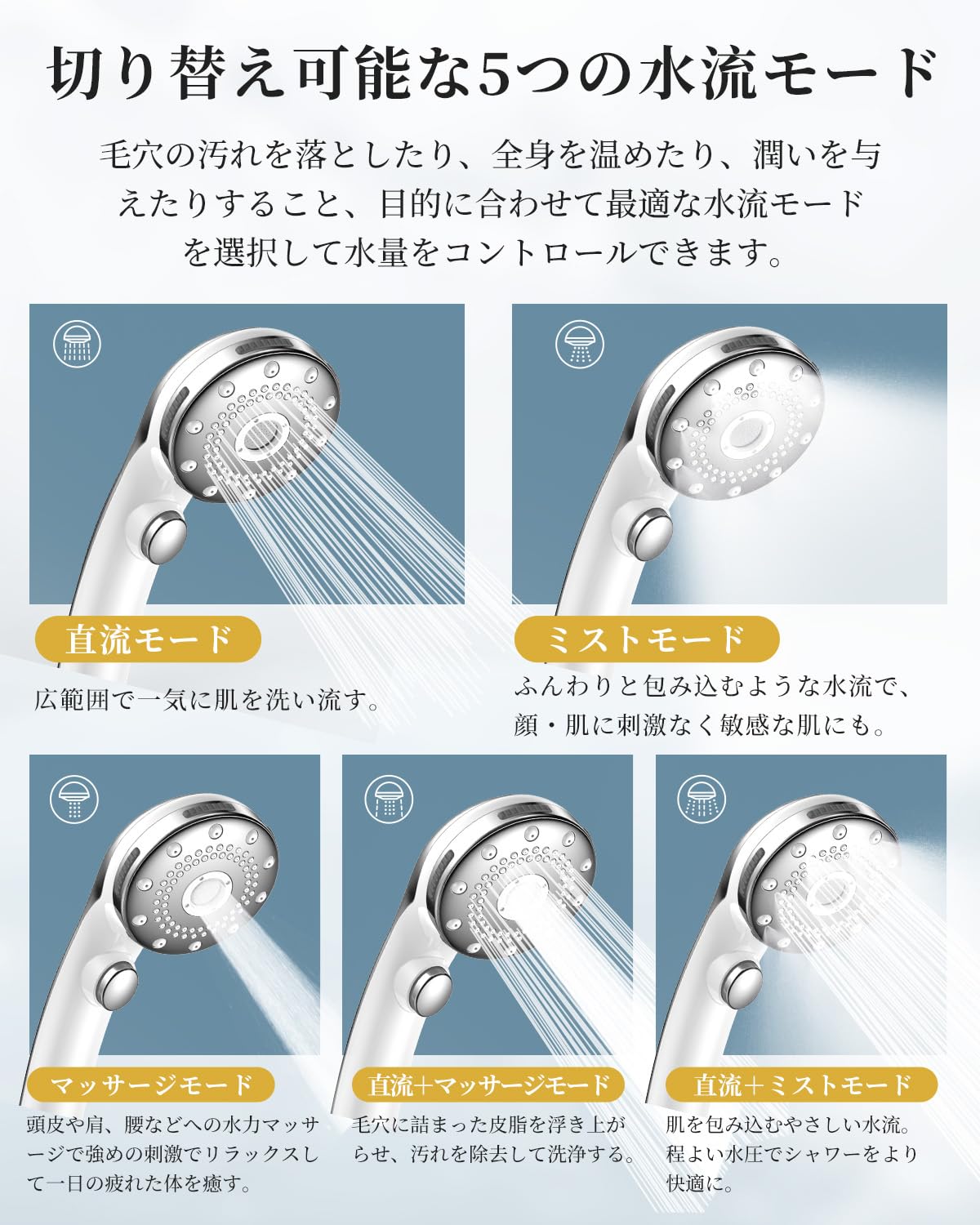 切り替え可能な5つの水流モード

毛穴の汚れを落としたり、全身を温めたり、潤いを与えたりすること、目的に合わせて最適な水流モードを選択して水量をコントロールできます。

直流モード

広範囲で一気に肌を洗い流す。

ミストモード

ふんわりと包み込むような水流で、顔・肌に刺激なく敏感な肌にも。

マッサージモード

頭皮や肩、腰などへの水力マッサージで強めの刺激でリラックスして一日の疲れた体を癒す。

直流+マッサージモード

毛穴に詰まった皮脂を浮き上がらせ、汚れを除去して洗浄する。

直流+ミストモード

肌を包み込むやさしい水流。程よい水圧でシャワーをより快適に。