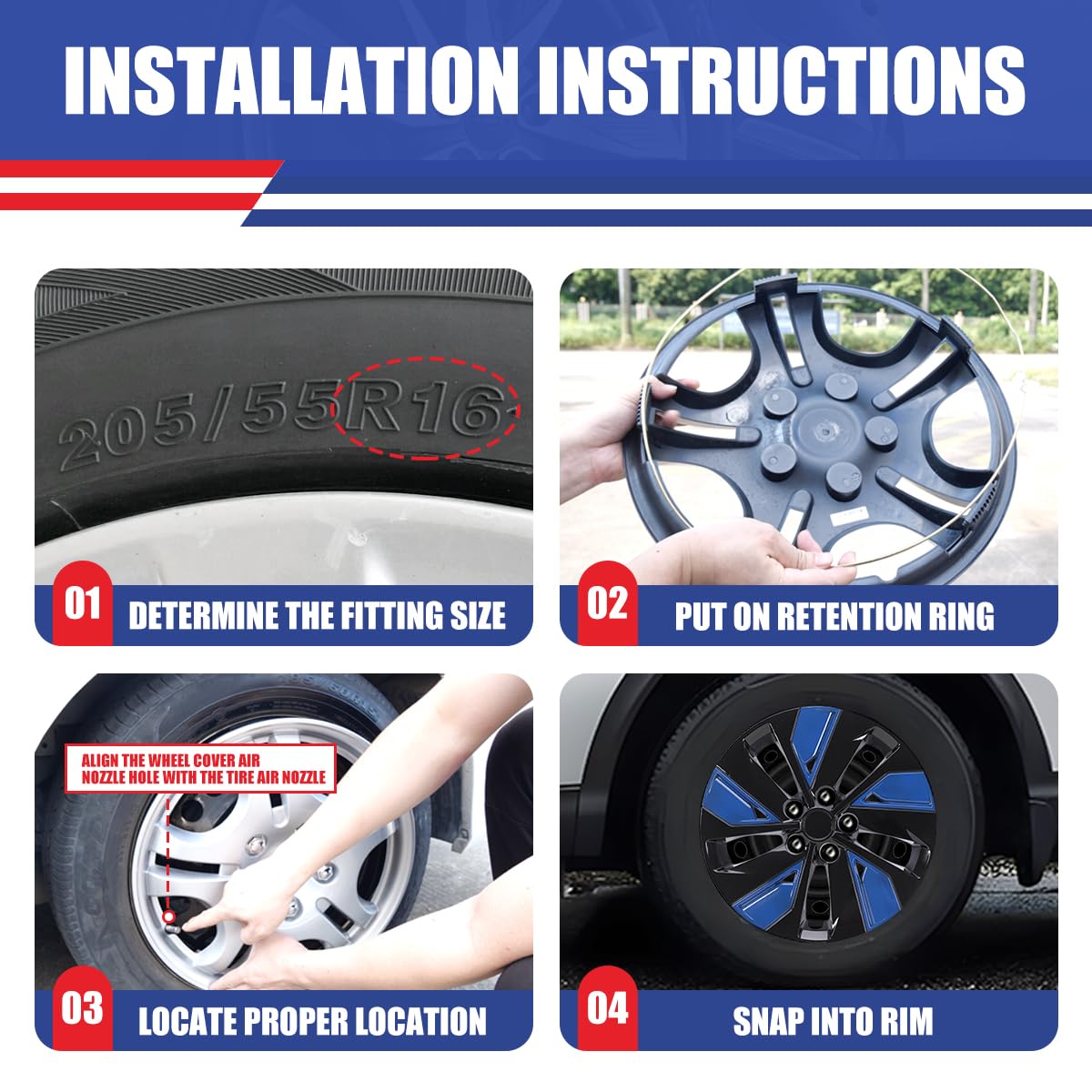 INSTALLATION INSTRUCTIONS

205/55R16

01 DETERMINE THE FITTING SIZE

02 PUT ON RETENTION RING

ALIGN THE WHEEL COVER AIR NOZZLE HOLE WITH THE TIRE AIR NOZZLE

03 LOCATE PROPER LOCATION

04 SNAP INTO RIM