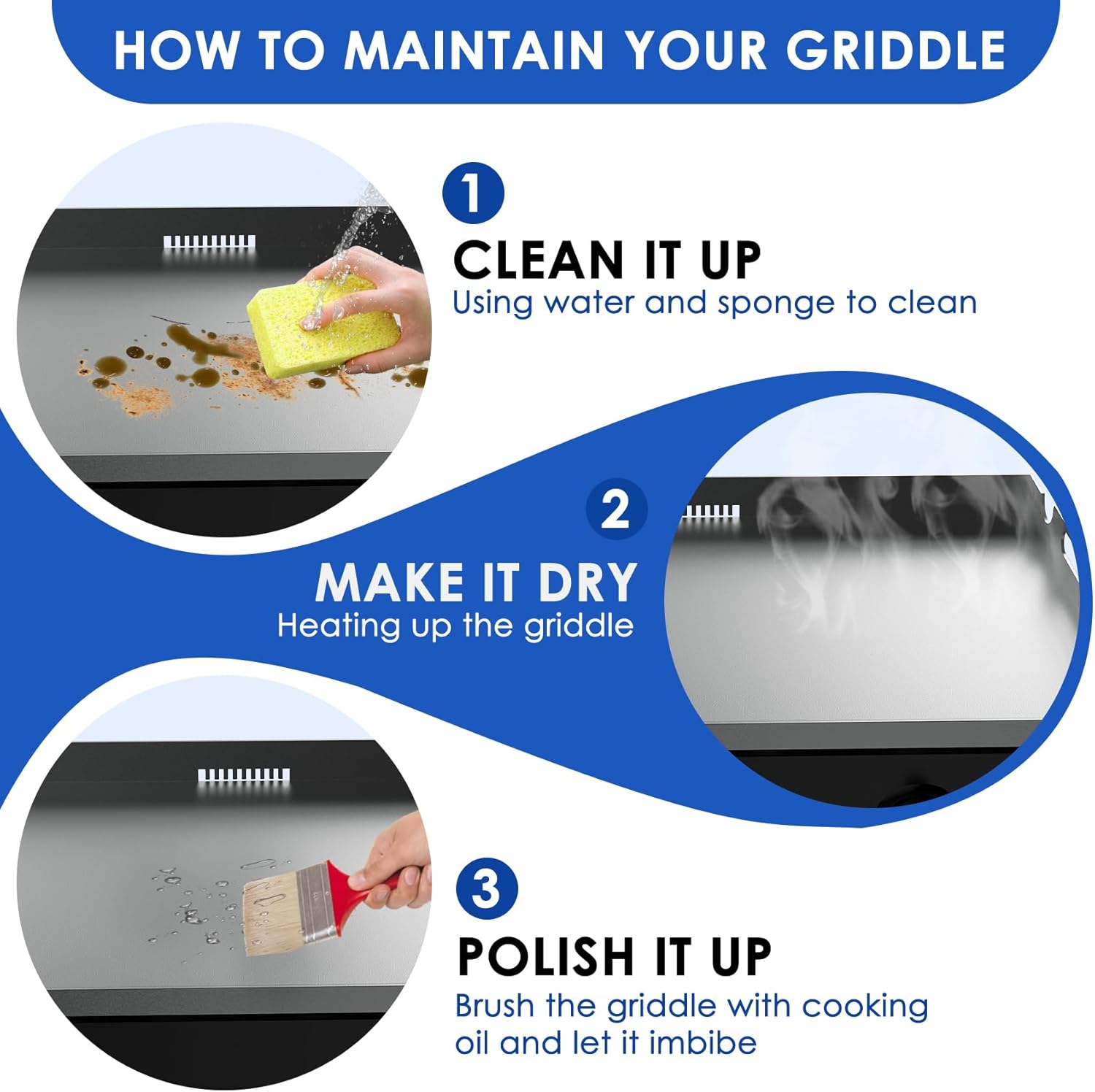 HOW TO MAINTAIN YOUR GRIDDLE

1
CLEAN IT UP
Using water and sponge to clean

2
MAKE IT DRY
Heating up the griddle

3
POLISH IT UP
Brush the griddle with cooking oil and let it imbibe