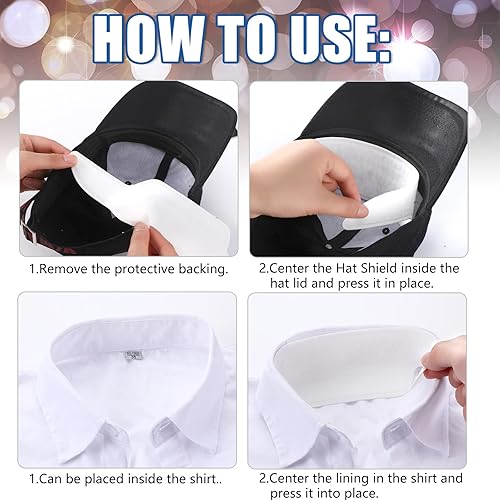 HOW TO USE:

1.Remove the protective backing.

2.Center the Hat Shield inside the hat lid and press it in place.

1.Can be placed inside the shirt..

2.Center the lining in the shirt and press it into place.