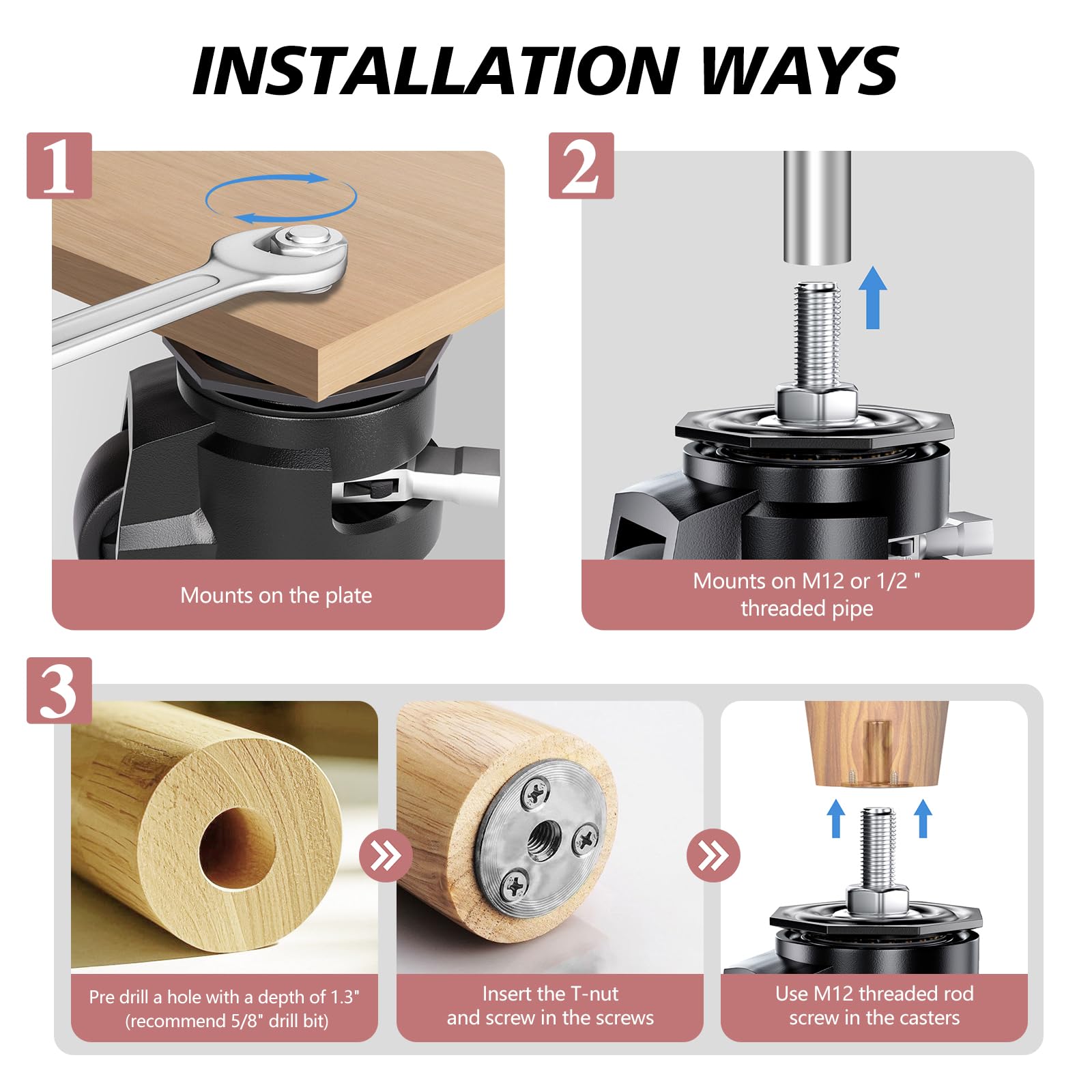 INSTALLATION WAYS

1

Mounts on the plate

2

Mounts on M12 or 1/2 " threaded pipe

3

Pre drill a hole with a depth of 1.3" (recommend 5/8" drill bit)

Insert the T-nut and screw in the screws

Use M12 threaded rod screw in the casters