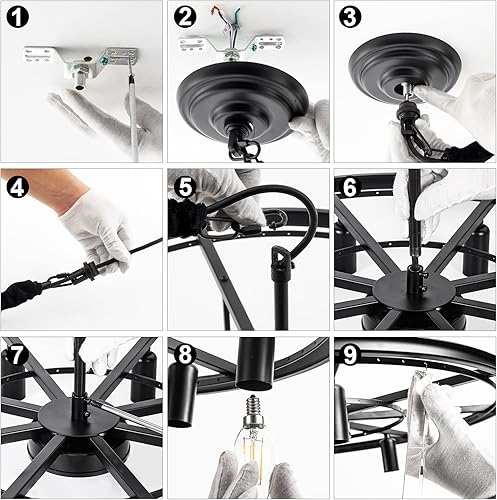 1
2
3
4
5
6
7
8
9