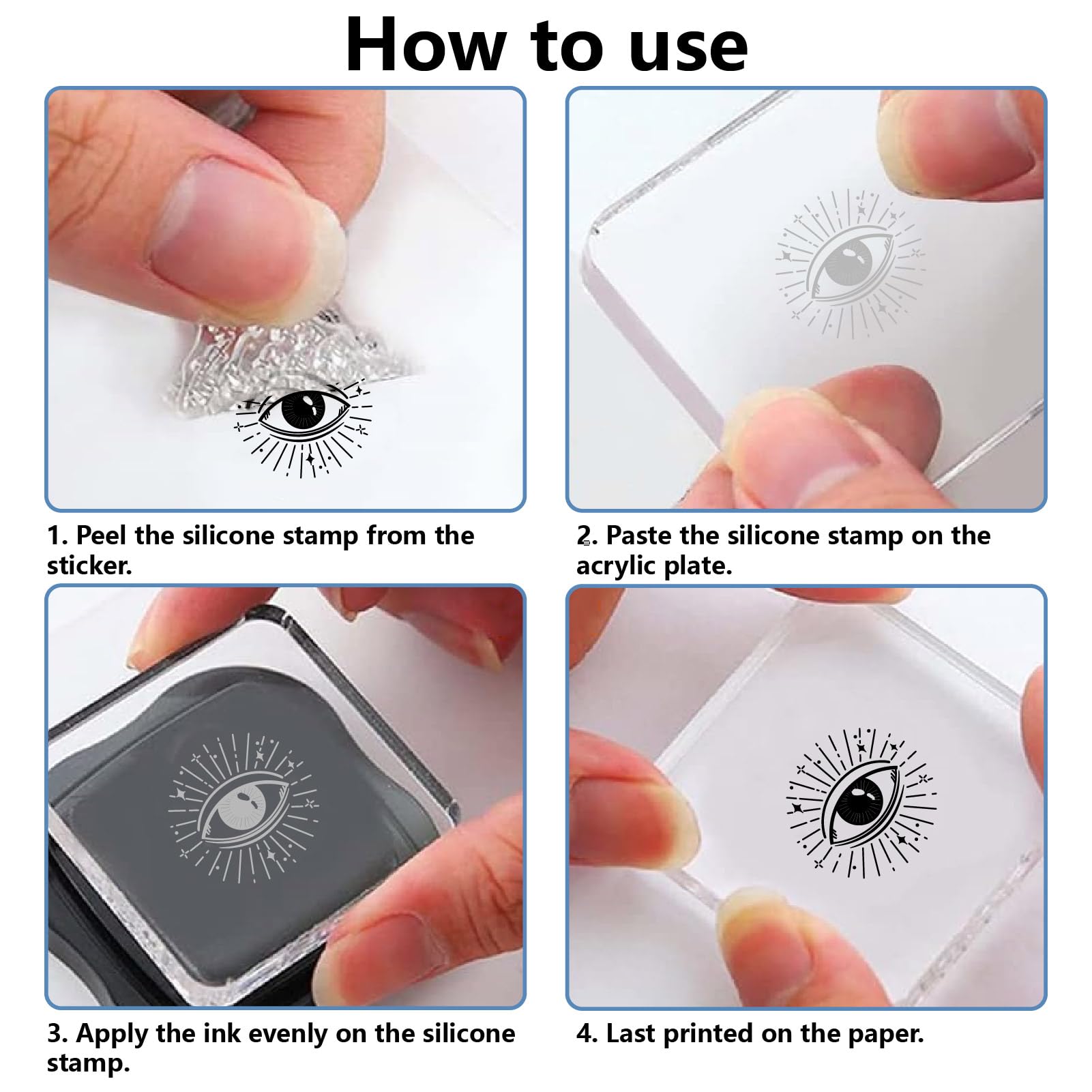 How to use

1. Peel the silicone stamp from the sticker.

2. Paste the silicone stamp on the acrylic plate.

3. Apply the ink evenly on the silicone stamp.

4. Last printed on the paper.