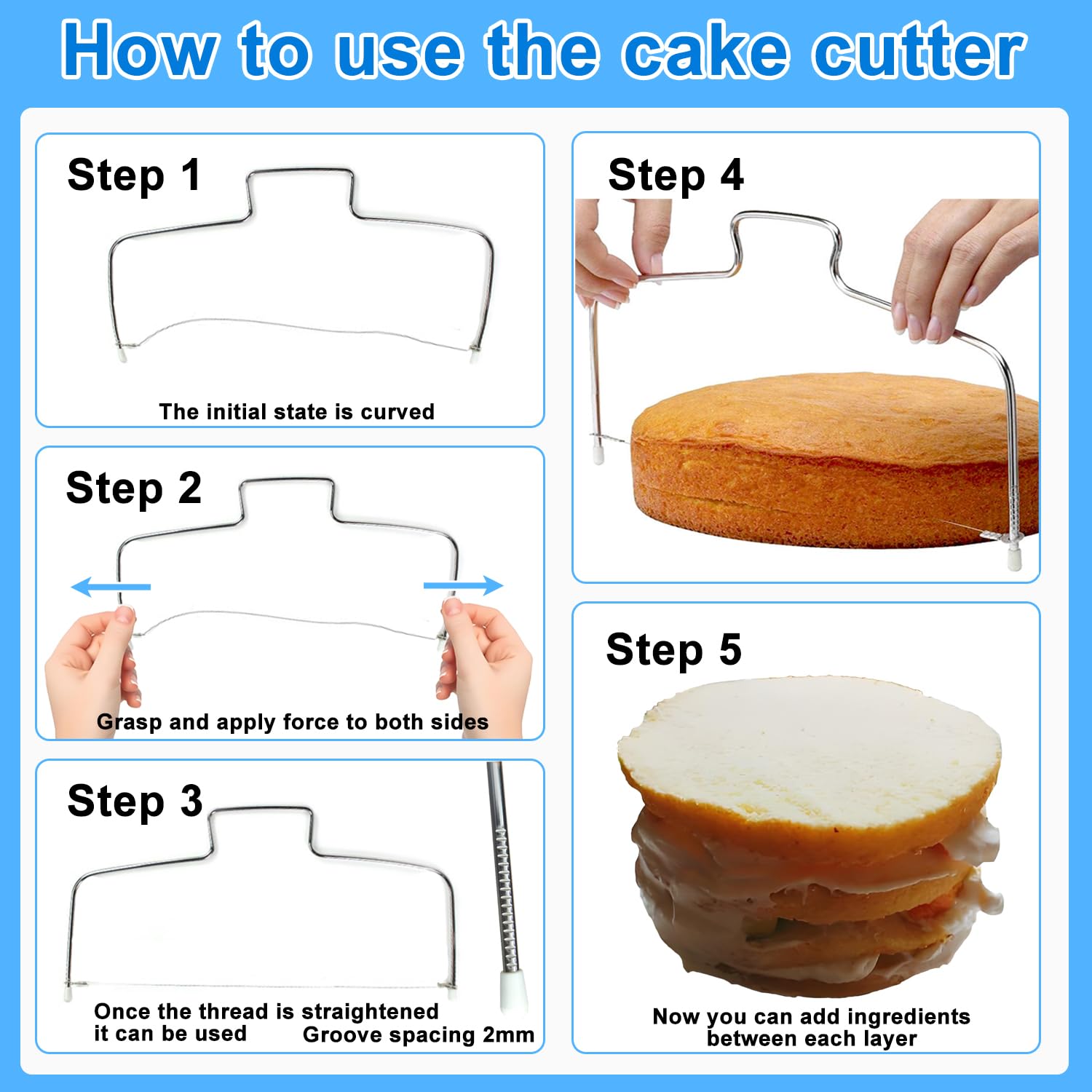 How to use the cake cutter

Step 1

The initial state is curved

Step 2

Grasp and apply force to both sides

Step 3

Once the thread is straightened it can be used

Groove spacing 2mm

Step 4

Step 5

Now you can add ingredients between each layer