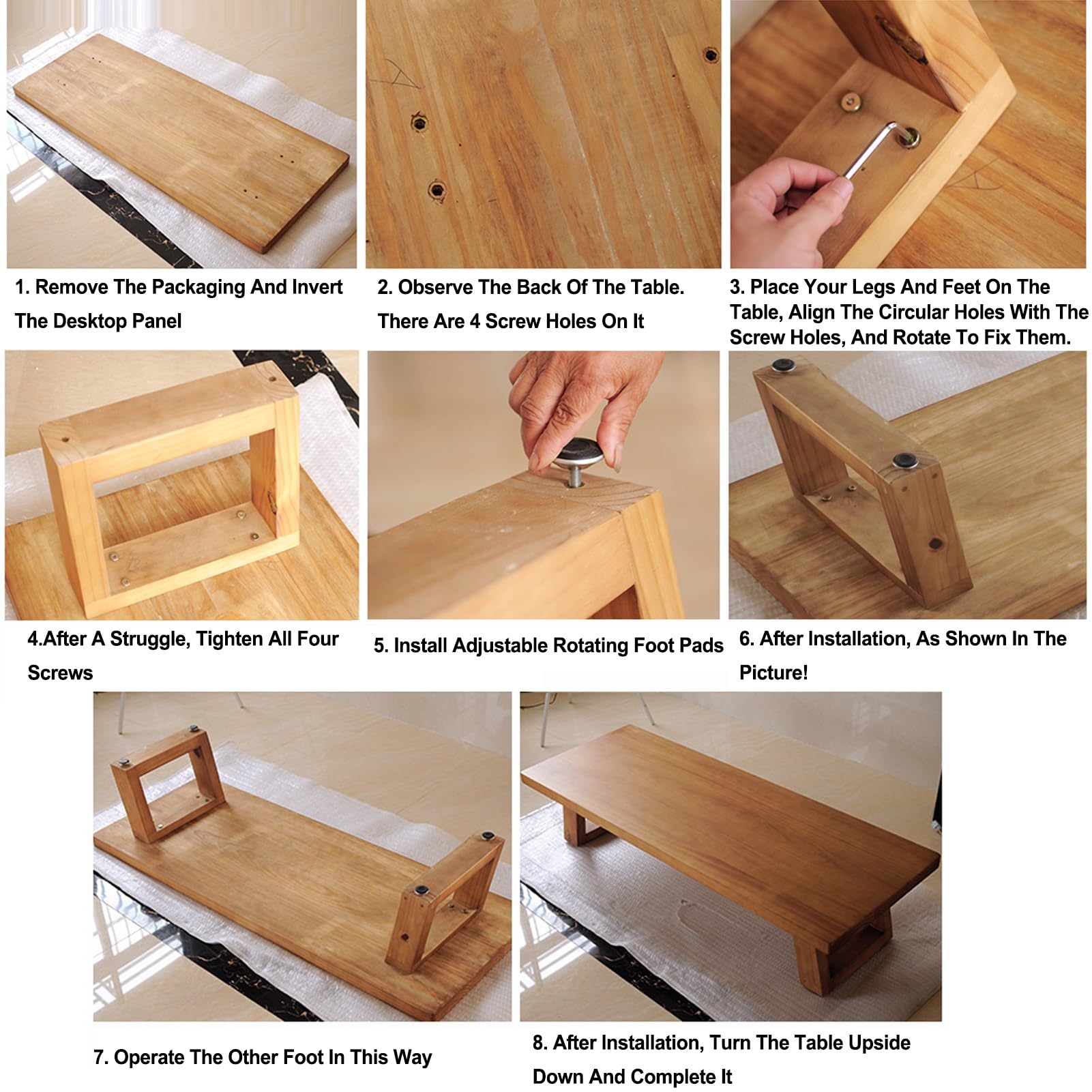 1. Remove The Packaging And Invert The Desktop Panel

2. Observe The Back Of The Table. There Are 4 Screw Holes On It

3. Place Your Legs And Feet On The Table, Align The Circular Holes With The Screw Holes, And Rotate To Fix Them.

4.After A Struggle, Tighten All Four Screws

5. Install Adjustable Rotating Foot Pads

6. After Installation, As Shown In The Picture!

7. Operate The Other Foot In This Way

8. After Installation, Turn The Table Upside Down And Complete It