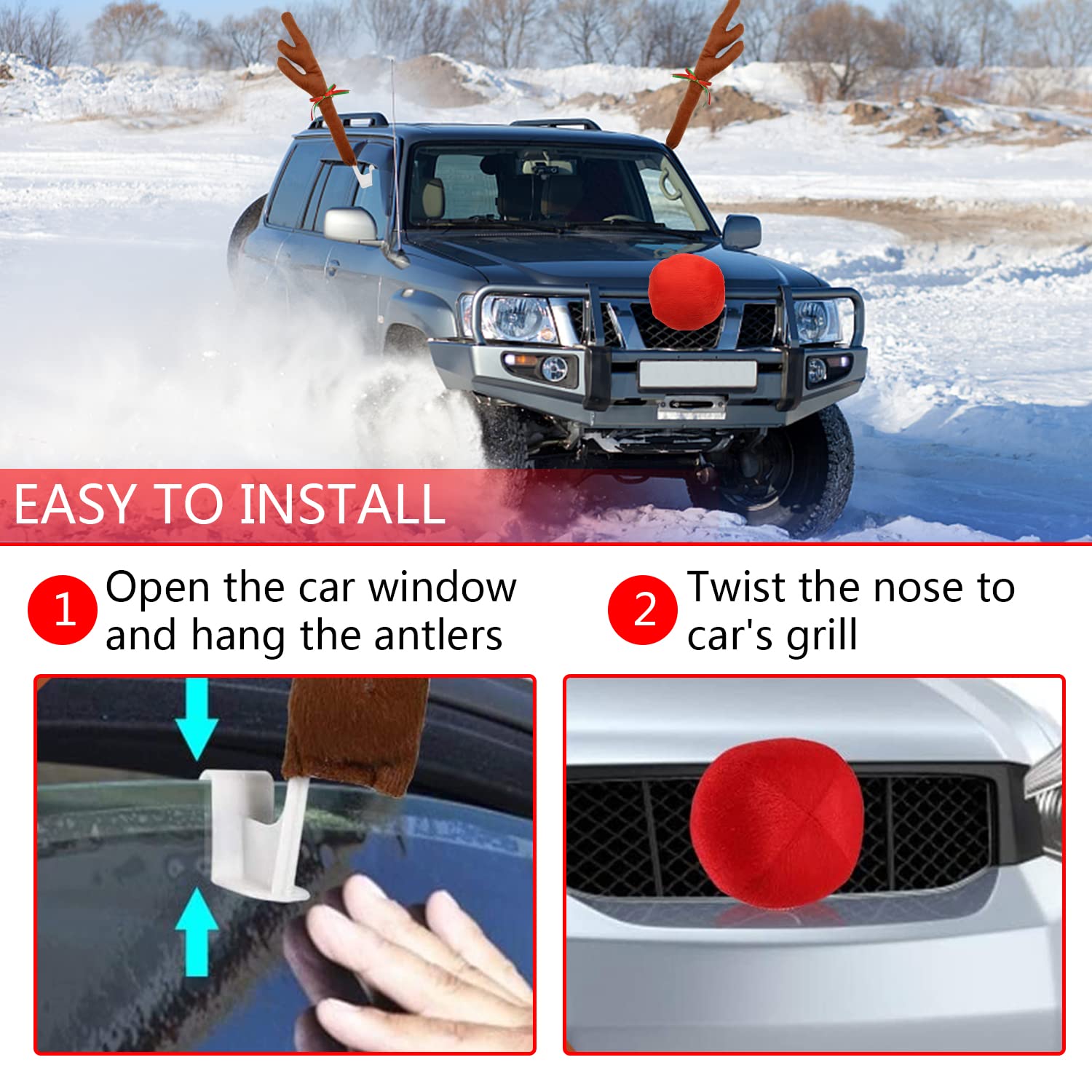 EASY TO INSTALL

1 Open the car window and hang the antlers

2 Twist the nose to car's grill