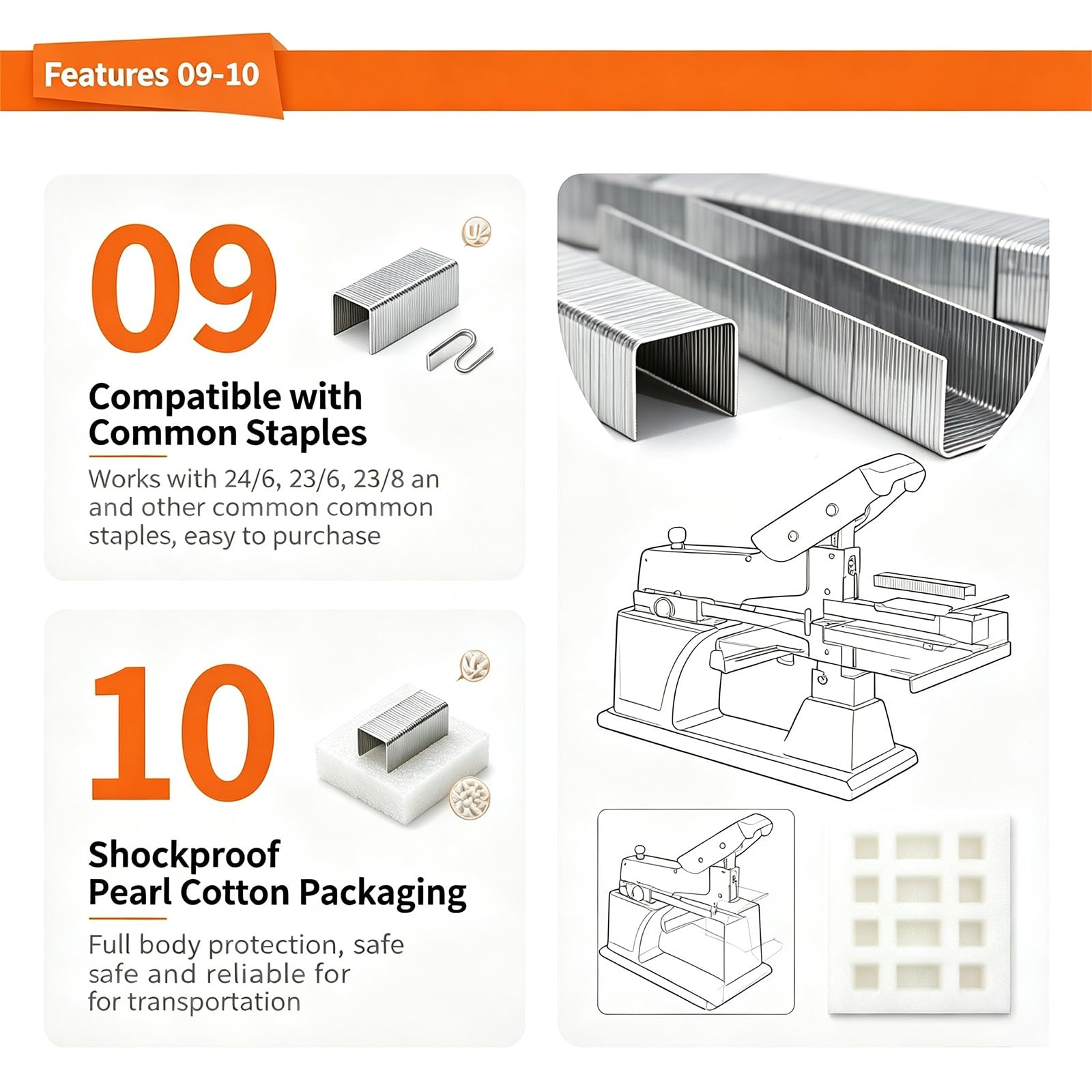 Features 09-10

09

Compatible with Common Staples

Works with 24/6, 23/6, 23/8 an and other common common staples, easy to purchase

10

Shockproof Pearl Cotton Packaging

Full body protection, safe safe and reliable for for transportation