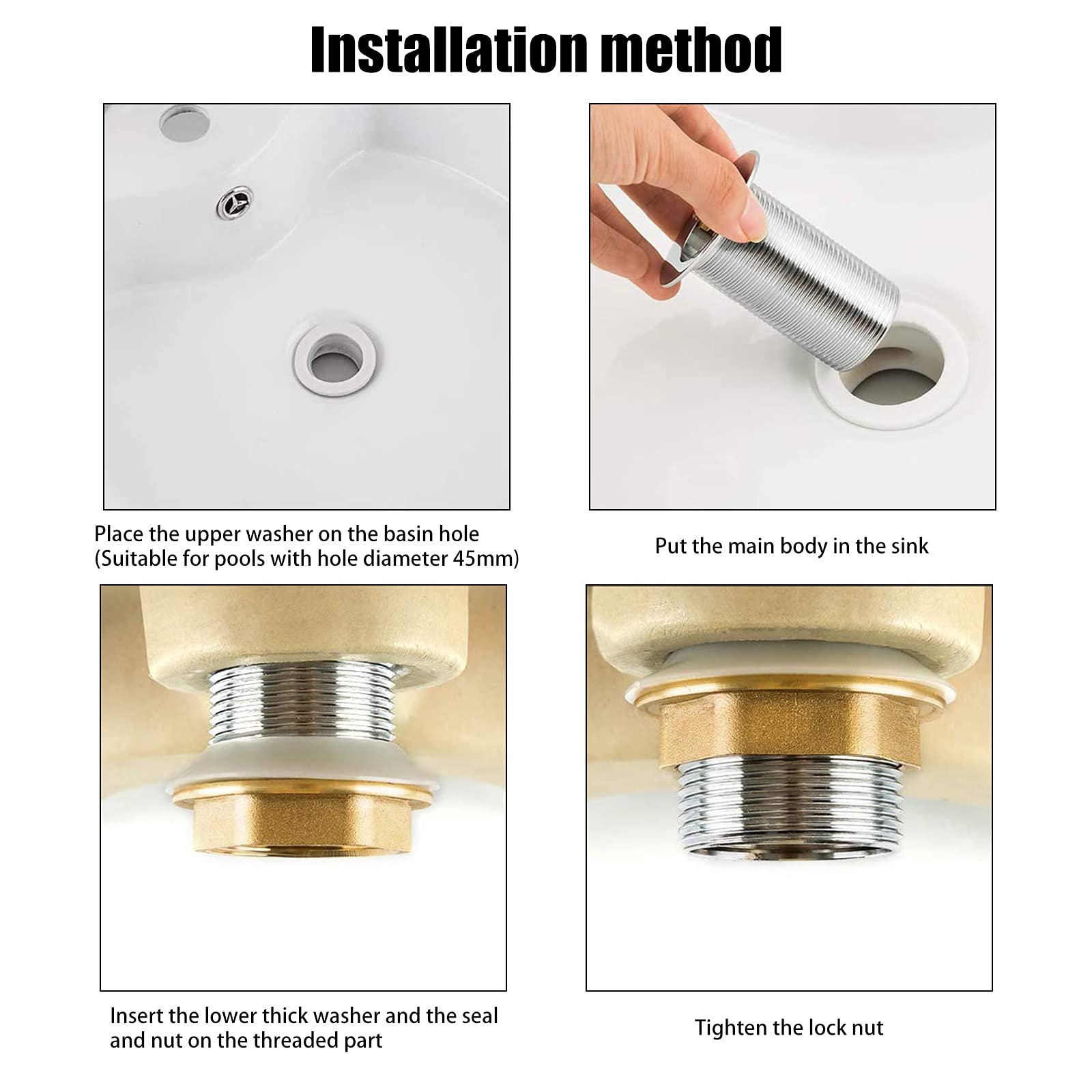 Installation method

Place the upper washer on the basin hole
(Suitable for pools with hole diameter 45mm)

Put the main body in the sink

Insert the lower thick washer and the seal and nut on the threaded part

Tighten the lock nut