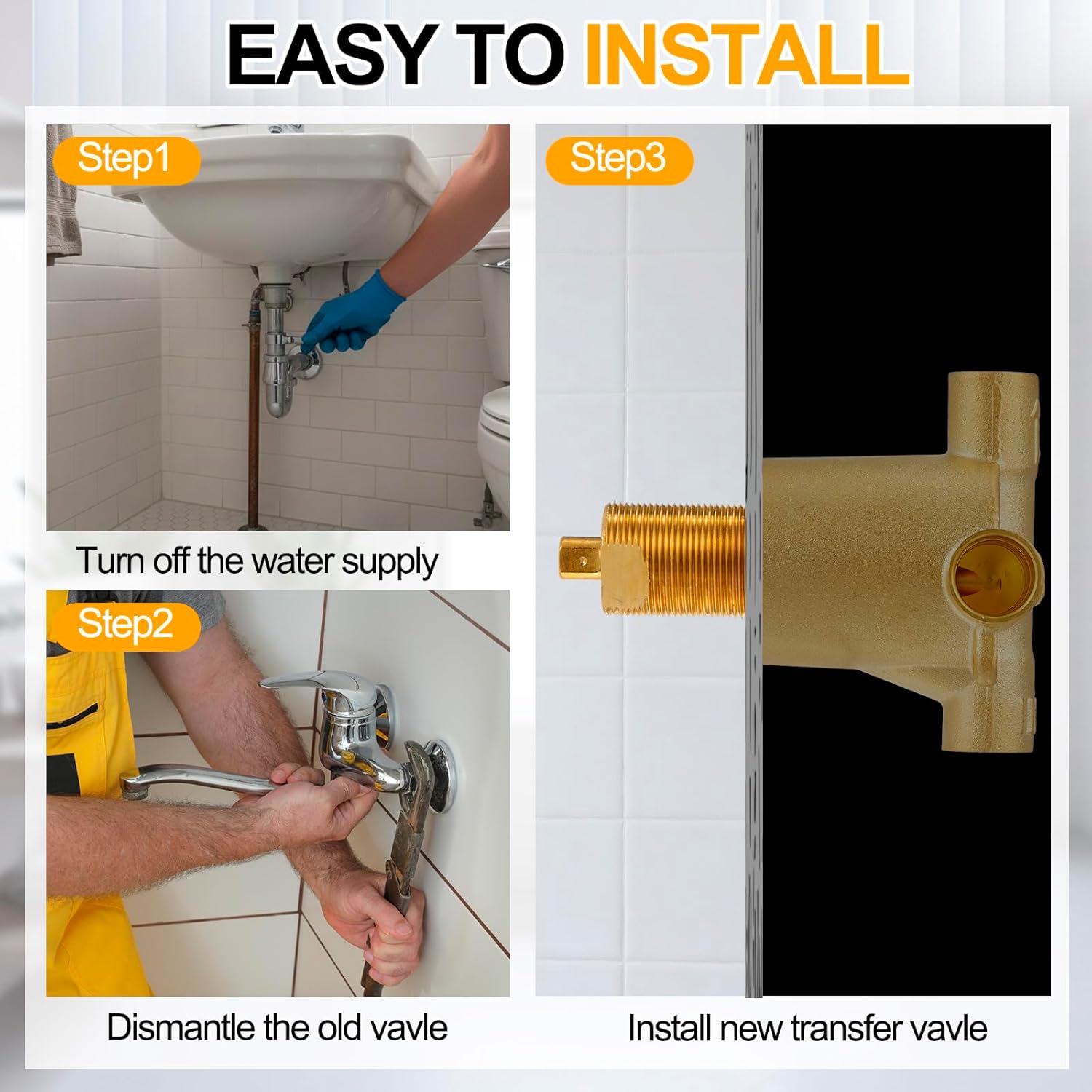 EASY TO INSTALL

Step1

Turn off the water supply

Step2

Dismantle the old vavle

Step3

Install new transfer vavle