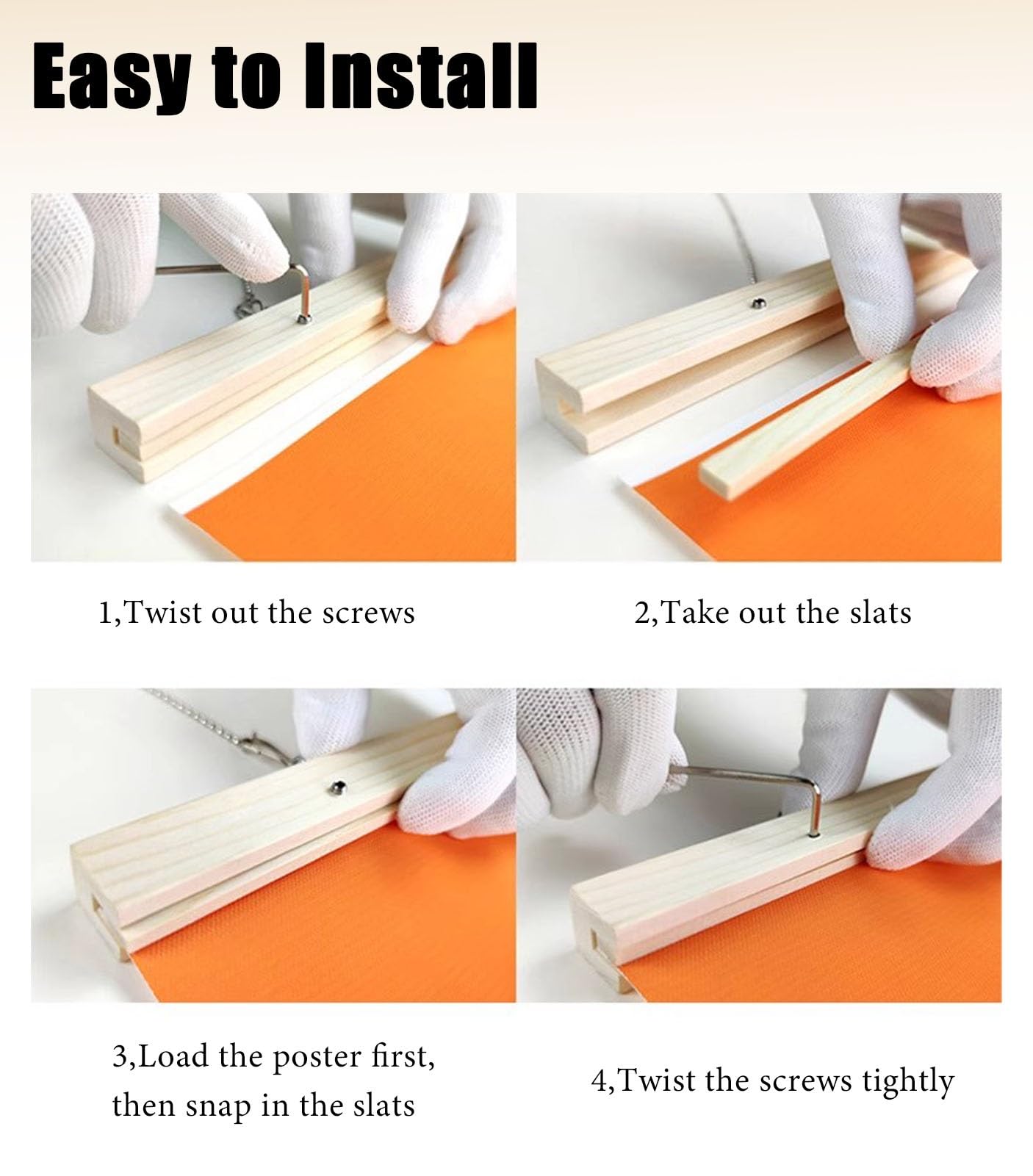 Easy to Install

1,Twist out the screws

2,Take out the slats

3,Load the poster first, then snap in the slats

4,Twist the screws tightly