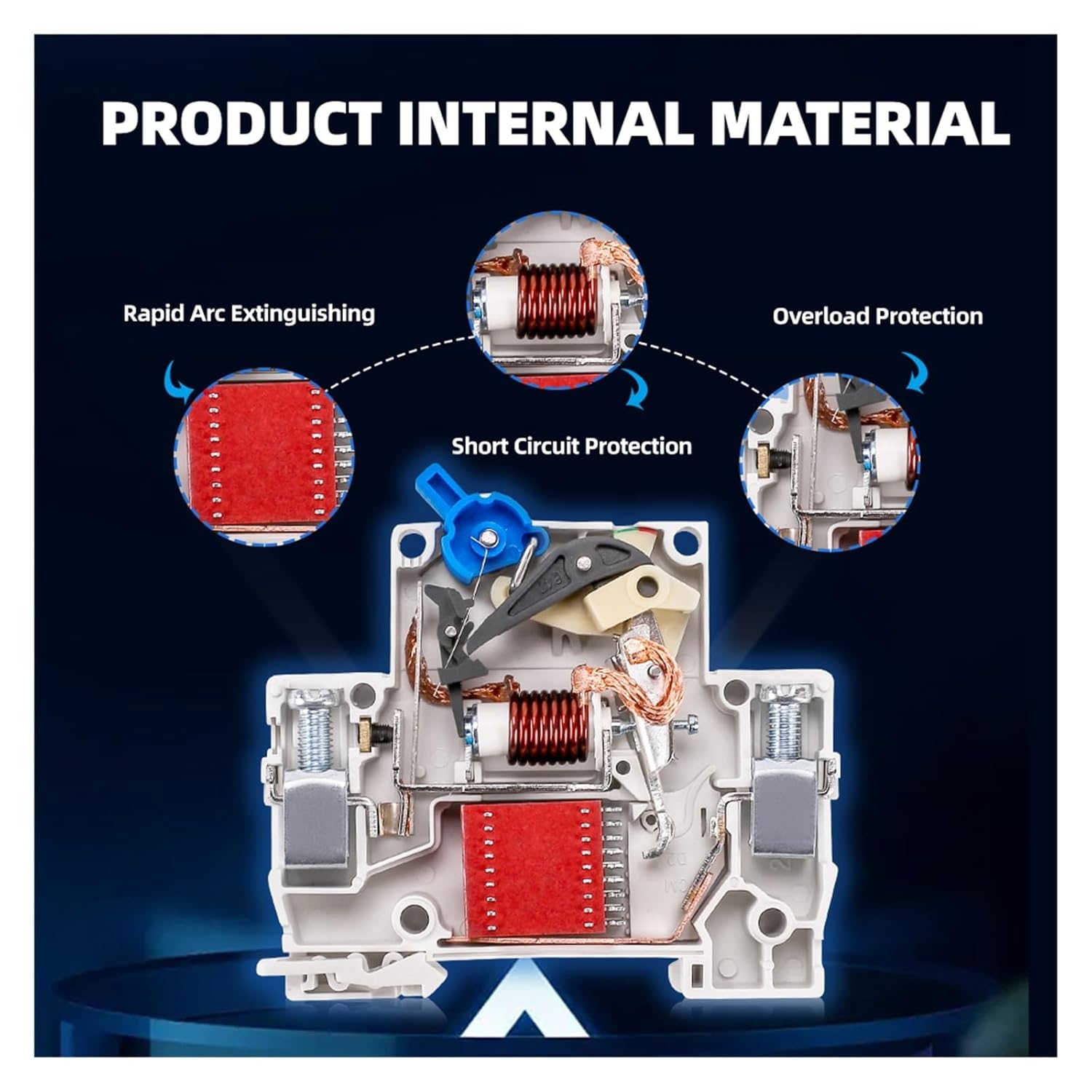 PRODUCT INTERNAL MATERIAL

Rapid Arc Extinguishing

Overload Protection

Short Circuit Protection