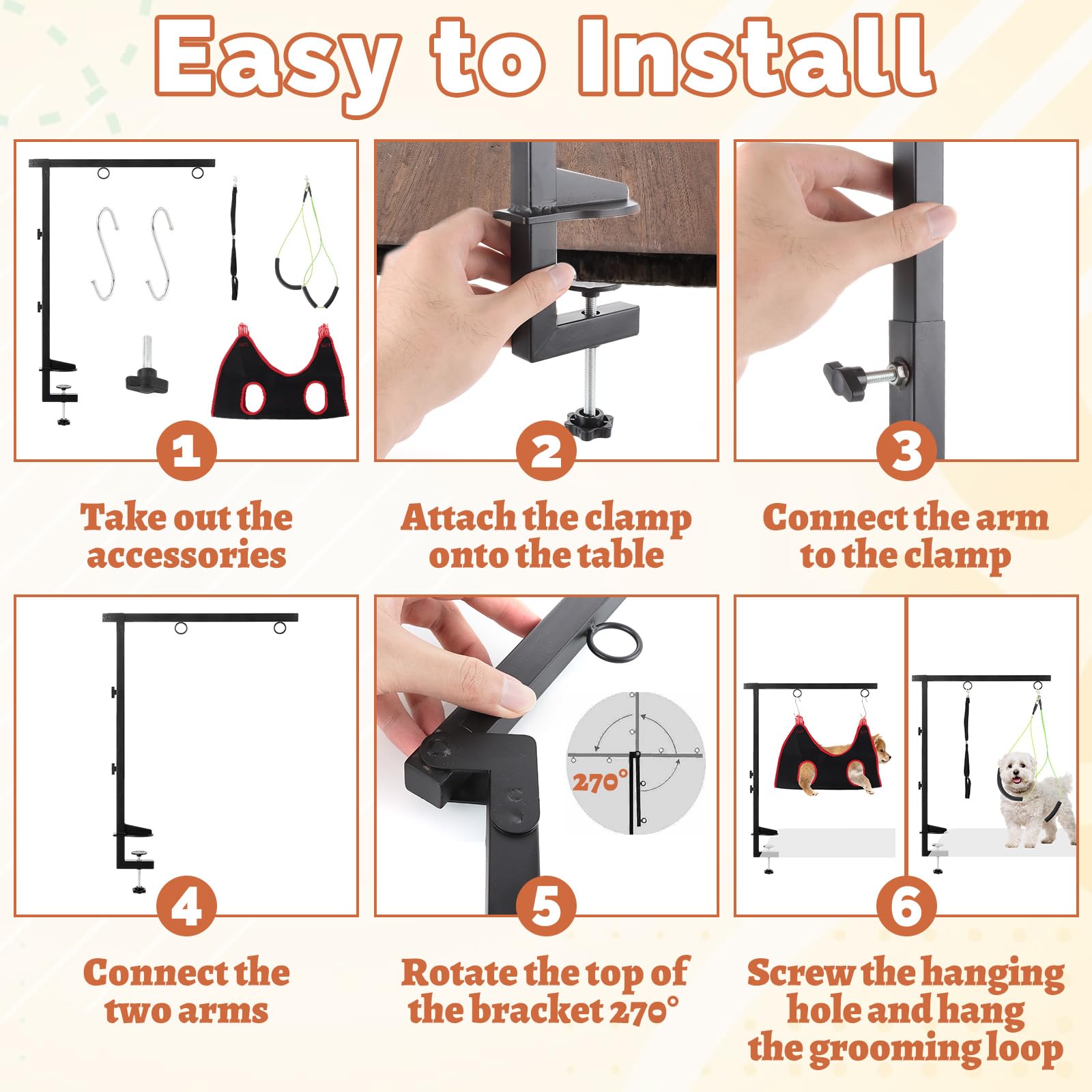 Easy to Install

1

Take out the accessories

2

Attach the clamp onto the table

3

Connect the arm to the clamp

4

Connect the two arms

270°

5

Rotate the top of the bracket 270°

6

Screw the hanging hole and hang the grooming loop