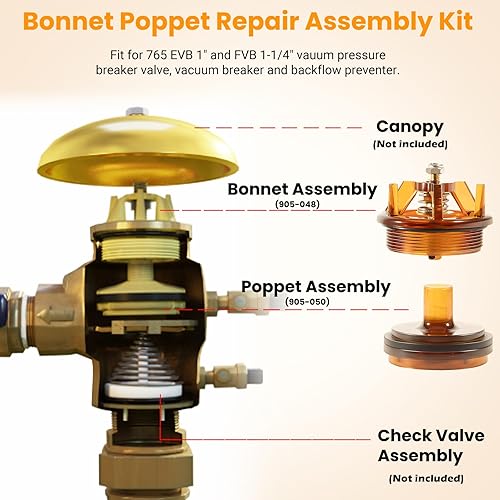 Bonnet Poppet Repair Assembly Kit

Fit for 765 EVB 1" and FVB 1-1/4" vauum pressure breaker valve, vacuum breaker and backflow preventer.

Canopy
(Not included)

Bonnet Assembly
(905-048)

Poppet Assembly
(905-050)

Check Valve Assembly
(Not included)