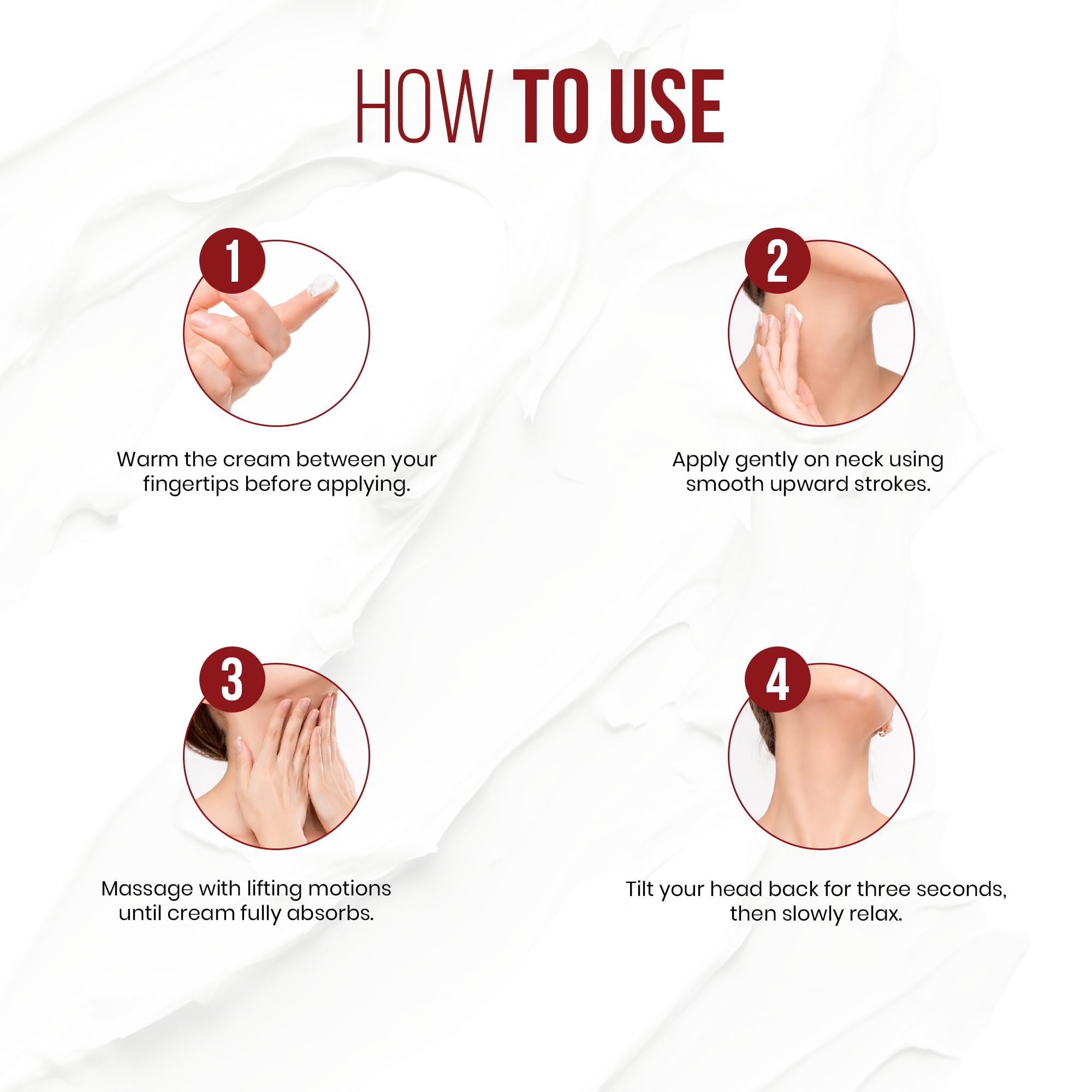 HOW TO USE

1

Warm the cream between your fingertips before applying.

2

Apply gently on neck using smooth upward strokes.

3

Massage with lifting motions until cream fully absorbs.

4

Tilt your head back for three seconds, then slowly relax.