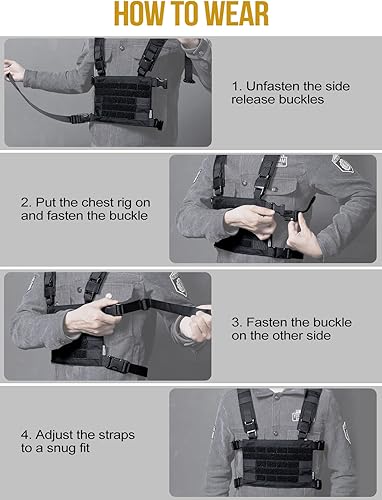 HOW TO WEAR

1. Unfasten the side release buckles

2. Put the chest rig on and fasten the buckle

3. Fasten the buckle on the other side

4. Adjust the straps to a snug fit